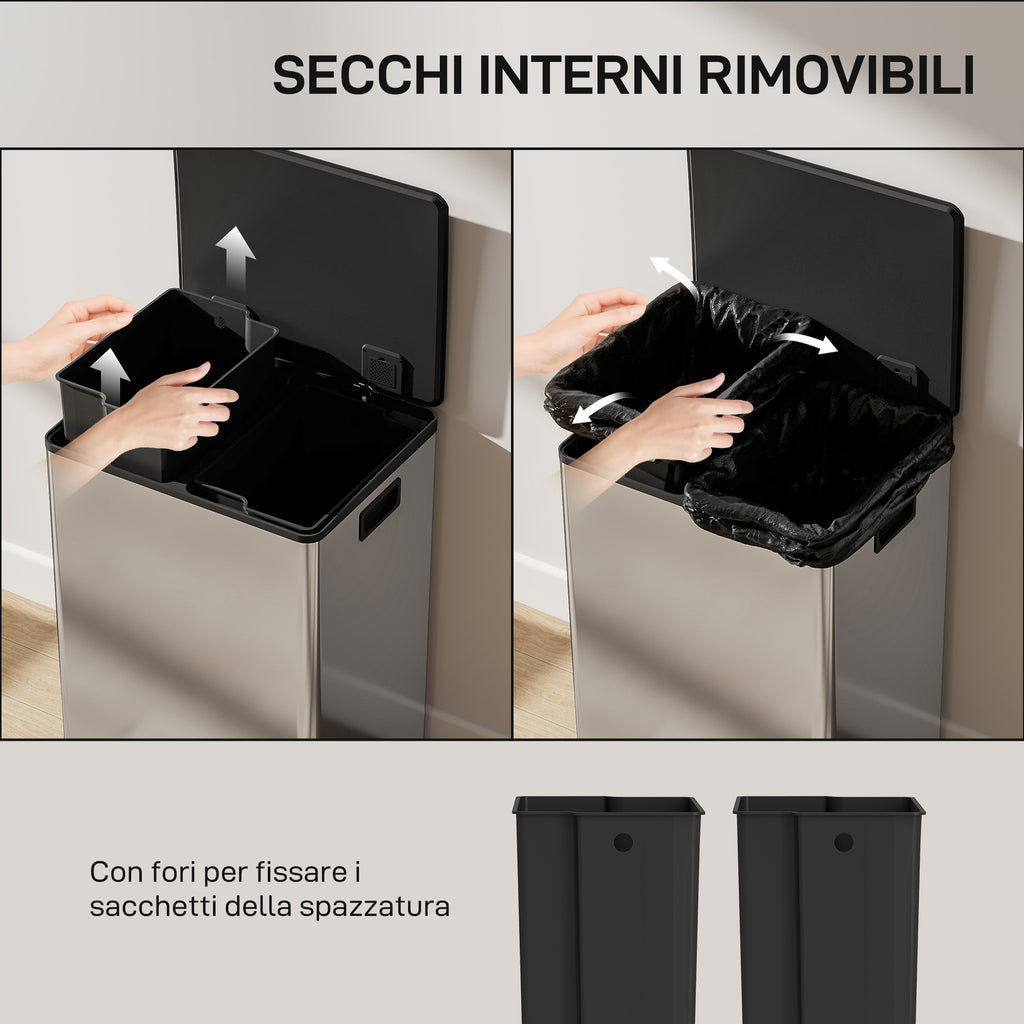 SECCHI INTERNI RIMOVIBILI

Con fori per fissare i sacchetti della spazzatura