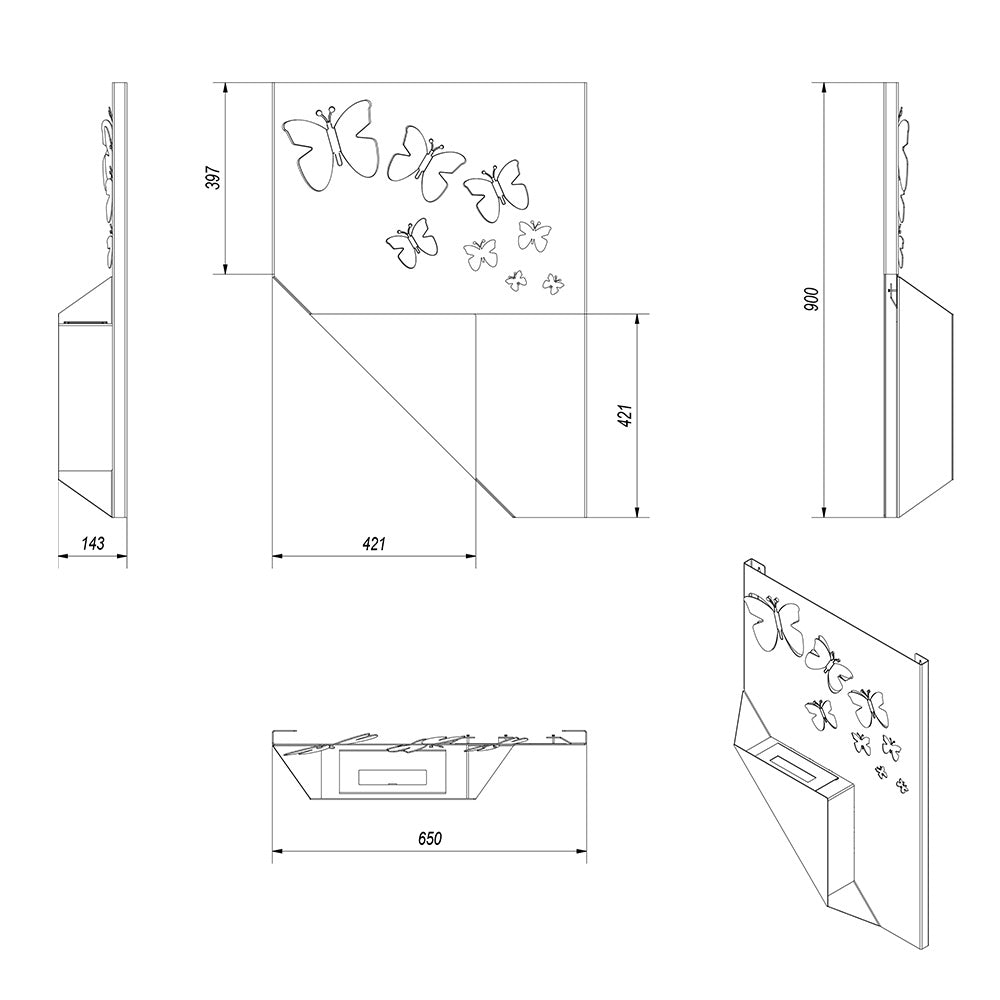 397

900

421

143

421

650