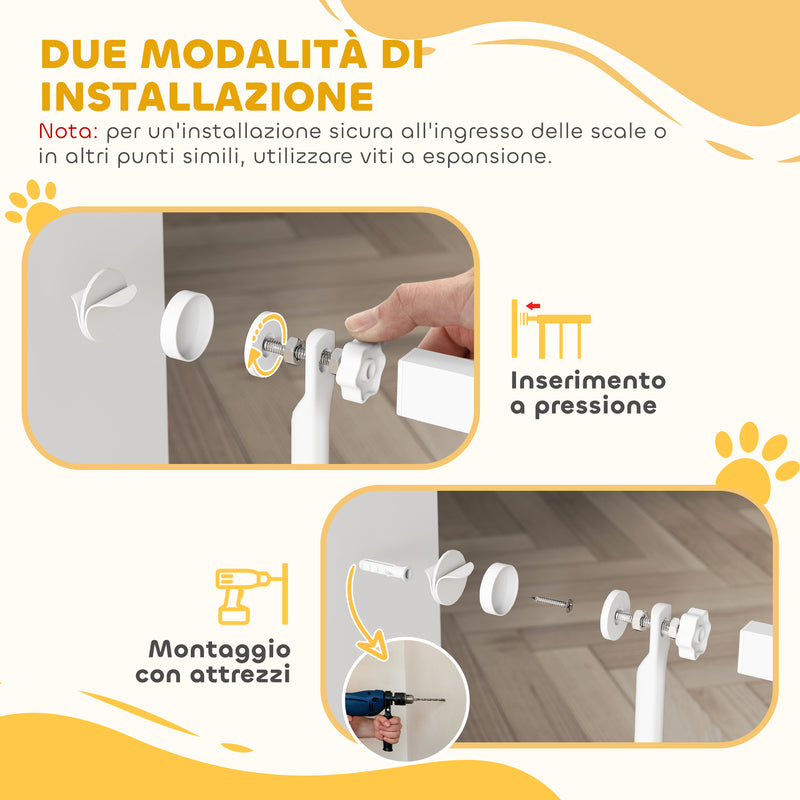 DUE MODALITÀ DI INSTALLAZIONE

Nota: per un'installazione sicura all'ingresso delle scale o in altri punti simili, utilizzare viti a espansione.

Inserimento a pressione

Montaggio con attrezzi