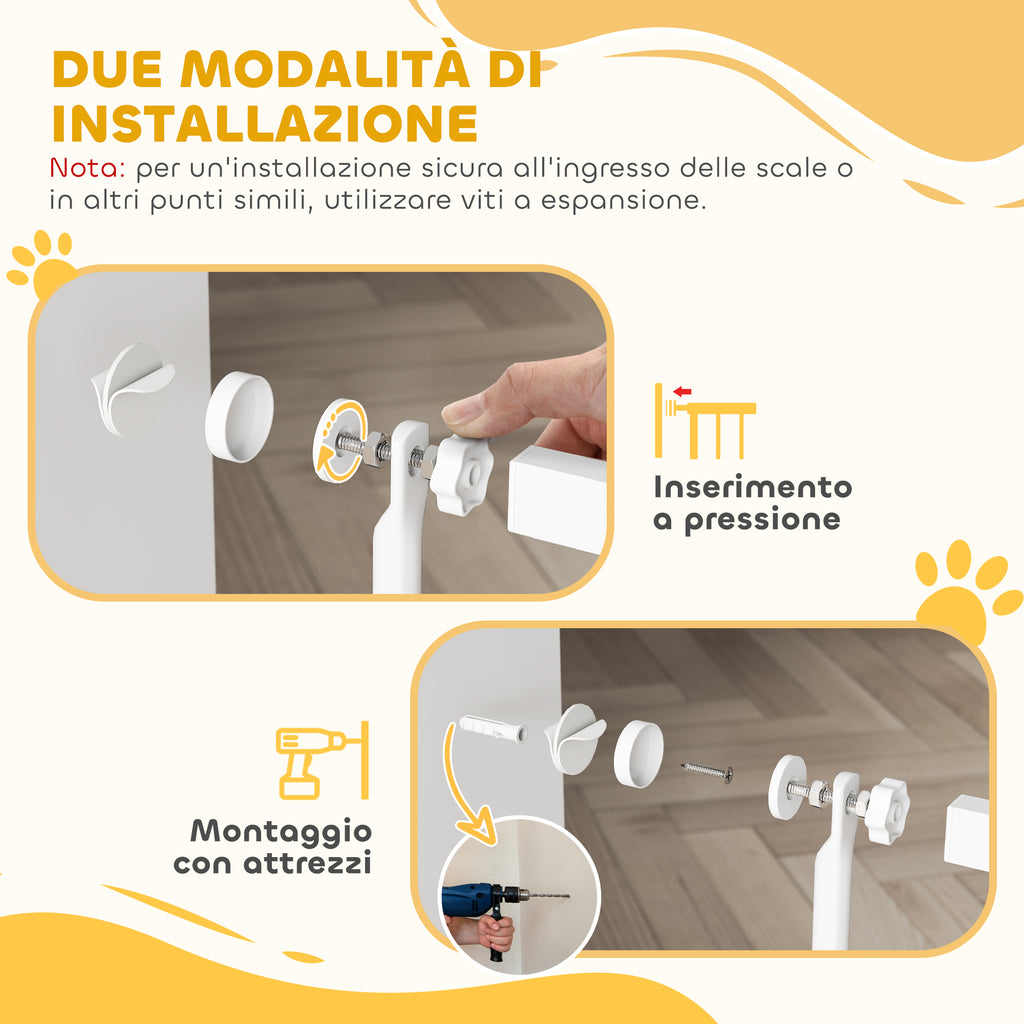 DUE MODALITÀ DI INSTALLAZIONE

Nota: per un'installazione sicura all'ingresso delle scale o in altri punti simili, utilizzare viti a espansione.

Inserimento a pressione

Montaggio con attrezzi