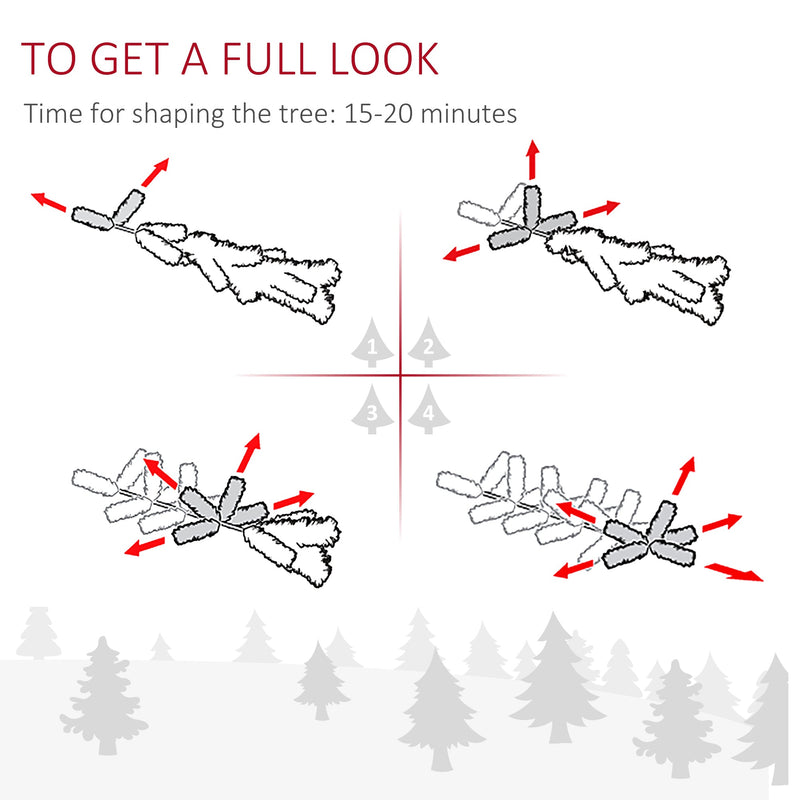 TO GET A FULL LOOK

Time for shaping the tree: 15-20 minutes

1

2

3

4