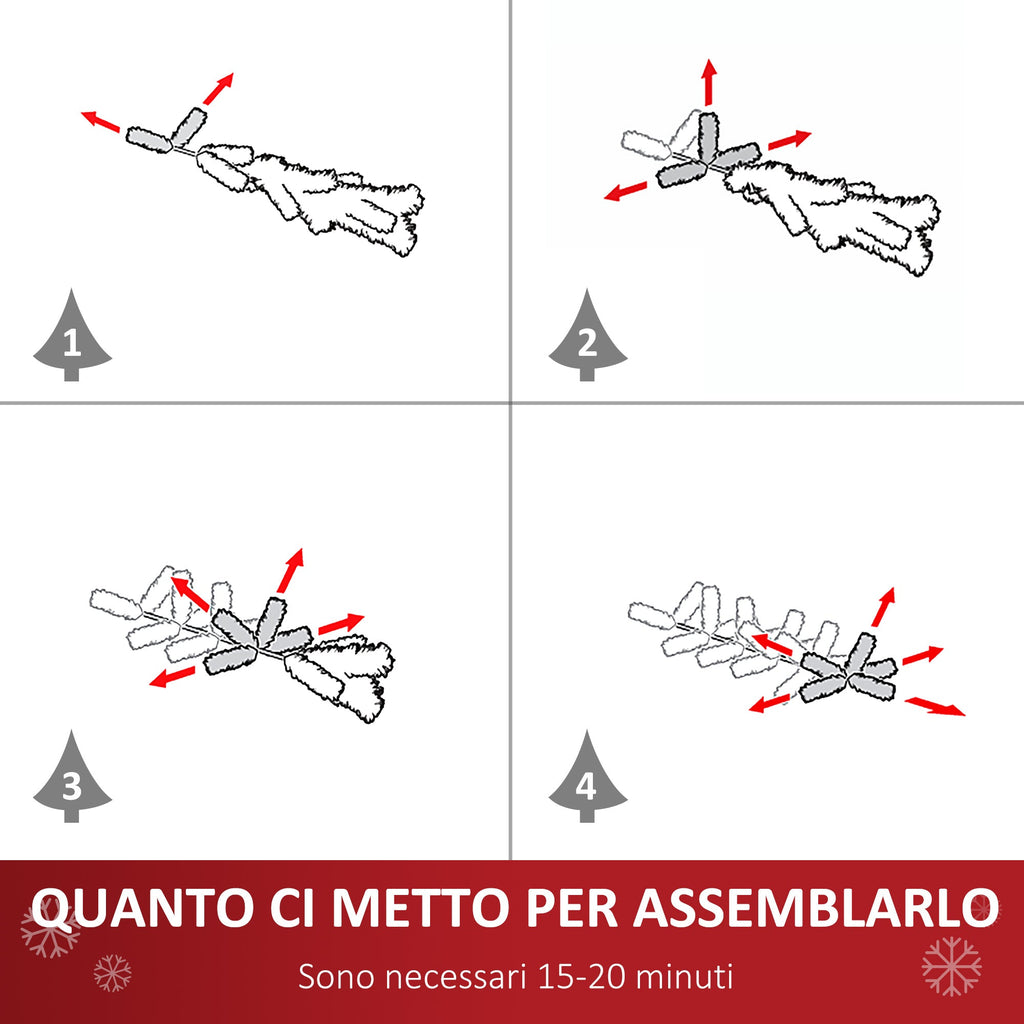 1

2

3

4

QUANTO CI METTO PER ASSEMBLARLO

Sono necessari 15-20 minuti