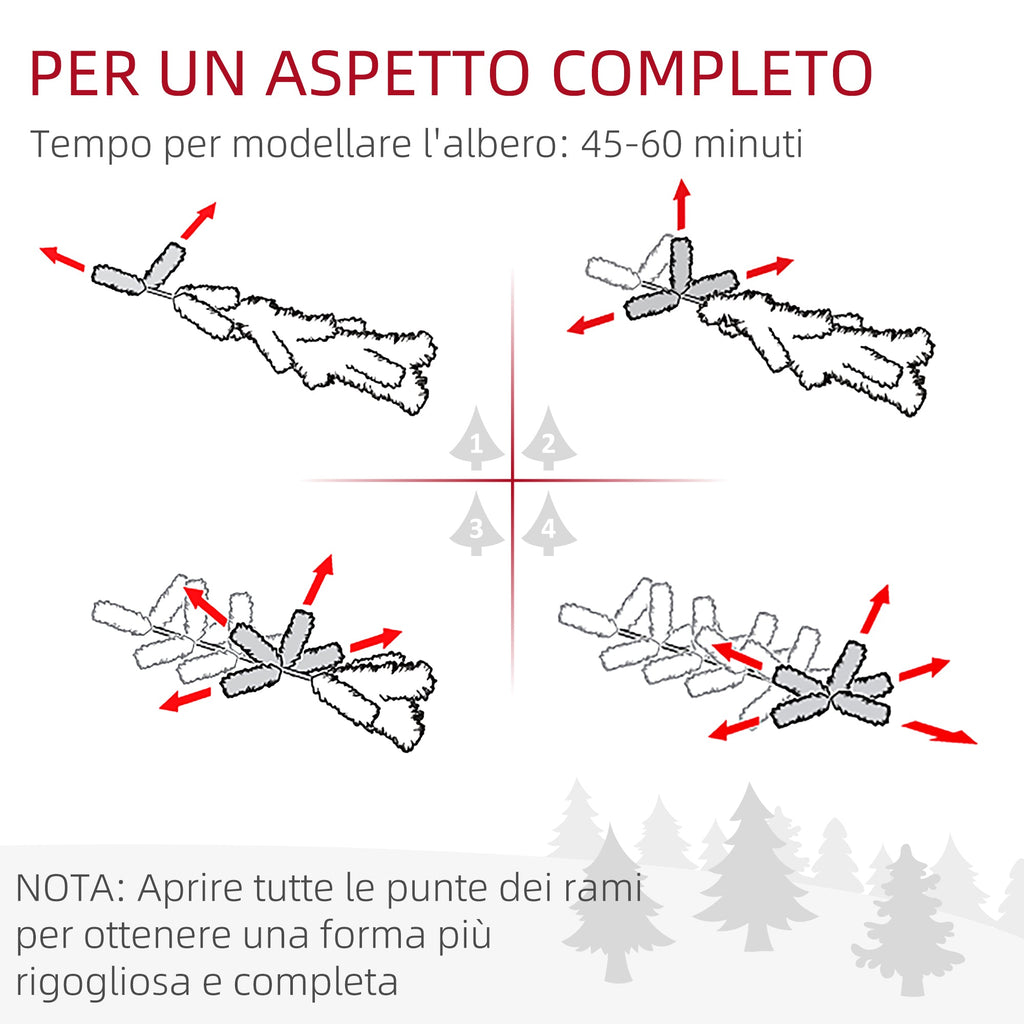 PER UN ASPETTO COMPLETO

Tempo per modellare l'albero: 45-60 minuti

1 2 3 4

NOTA: Aprire tutte le punte dei rami per ottenere una forma più rigogliosa e completa