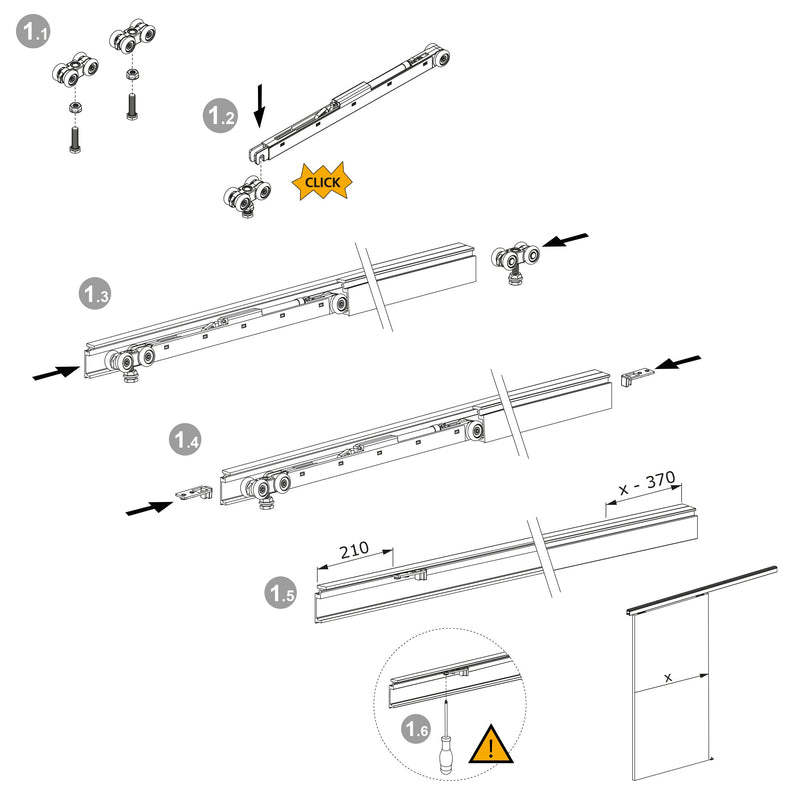 1.1

1.2

CLICK

1.3

1.4

x - 370

210

1.5

x

1.6

!