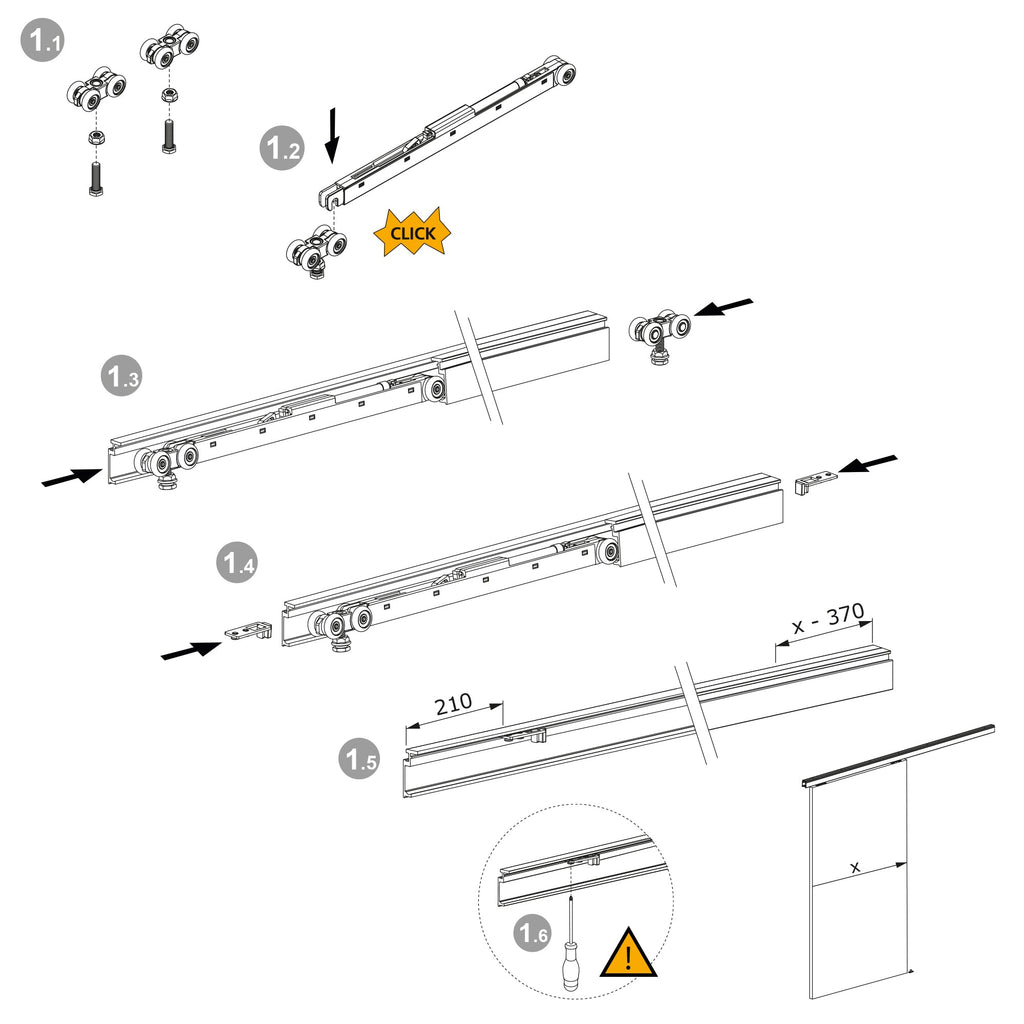 1.1

1.2

CLICK

1.3

1.4

x - 370

210

1.5

x

1.6

!