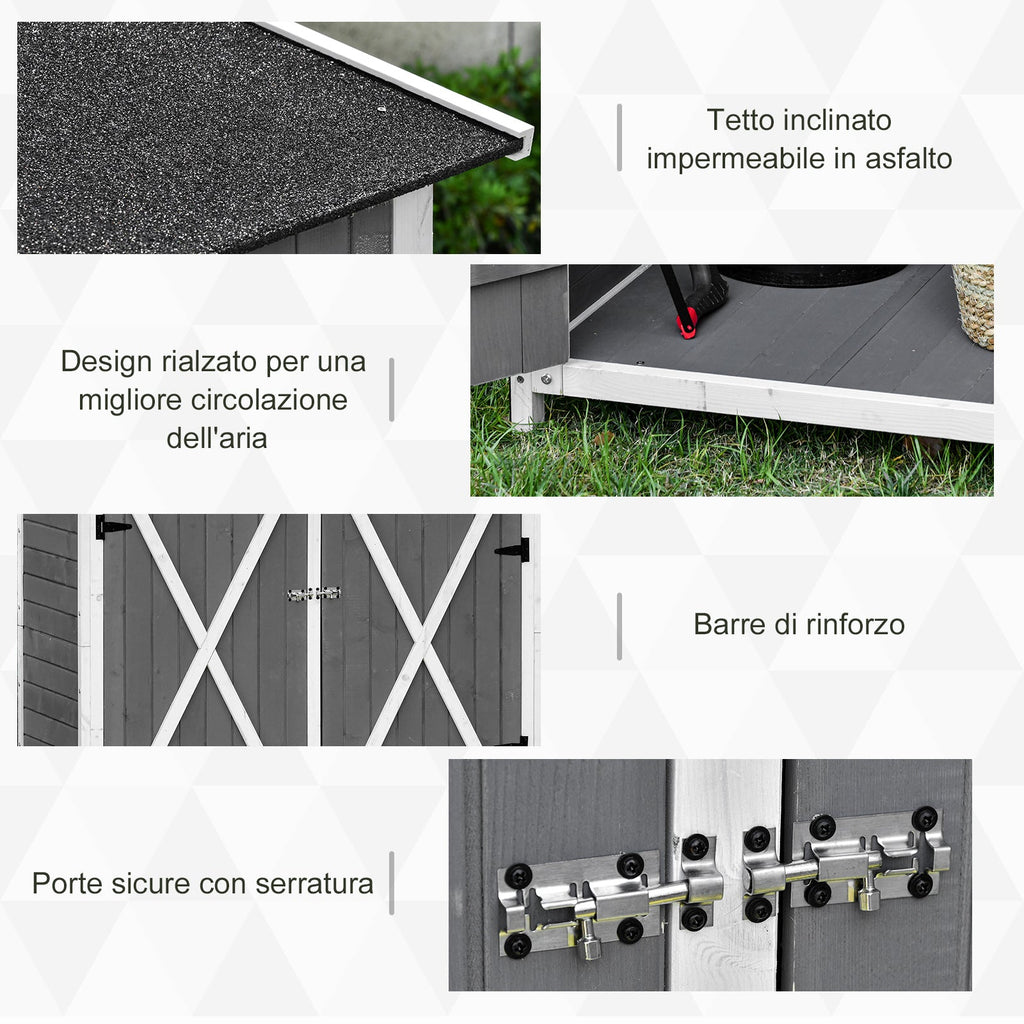 Tetto inclinato impermeabile in asfalto

Design rialzato per una migliore circolazione dell'aria

Barre di rinforzo

Porte sicure con serratura