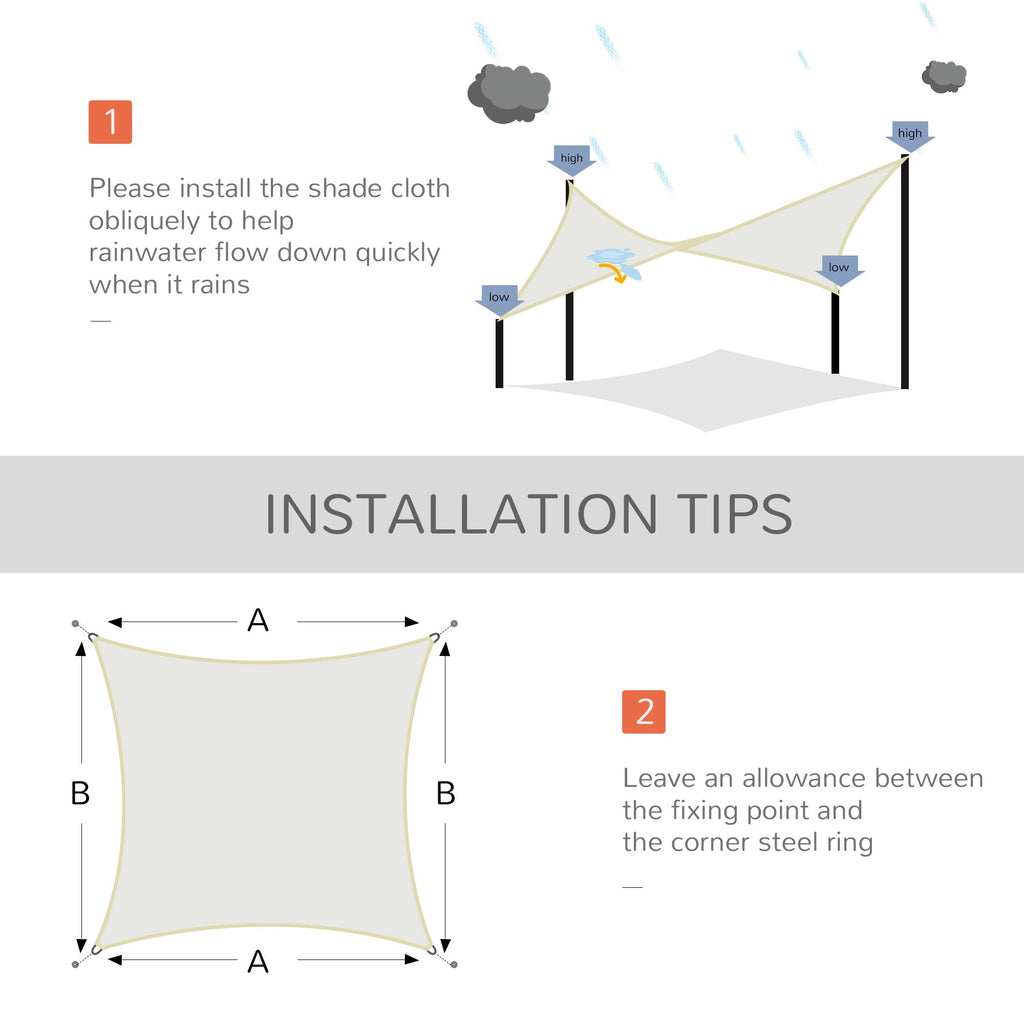 1

Please install the shade cloth obliquely to help rainwater flow down quickly when it rains

—

high

high

low

low

INSTALLATION TIPS

A

B

B

A

2

Leave an allowance between the fixing point and the corner steel ring

—