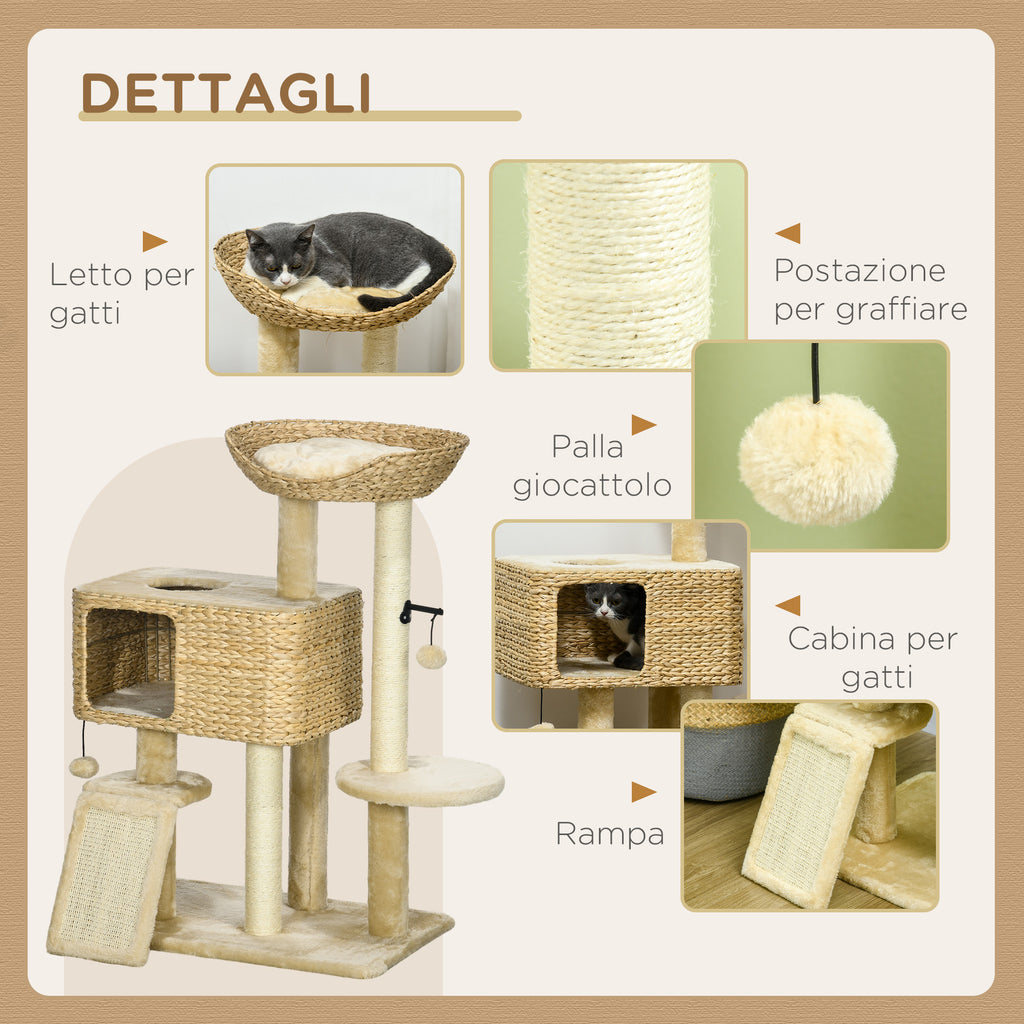 DETTAGLI

Letto per gatti

Postazione per graffiare

Palla giocattolo

Cabina per gatti

Rampa