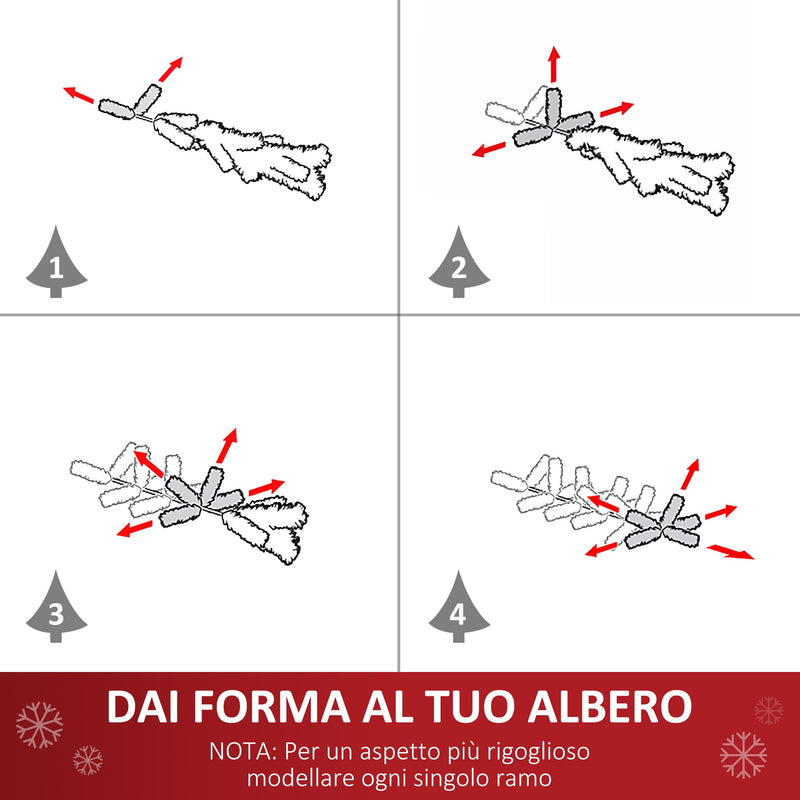 1

2

3

4

DAI FORMA AL TUO ALBERO

NOTA: Per un aspetto più rigoglioso modellare ogni singolo ramo