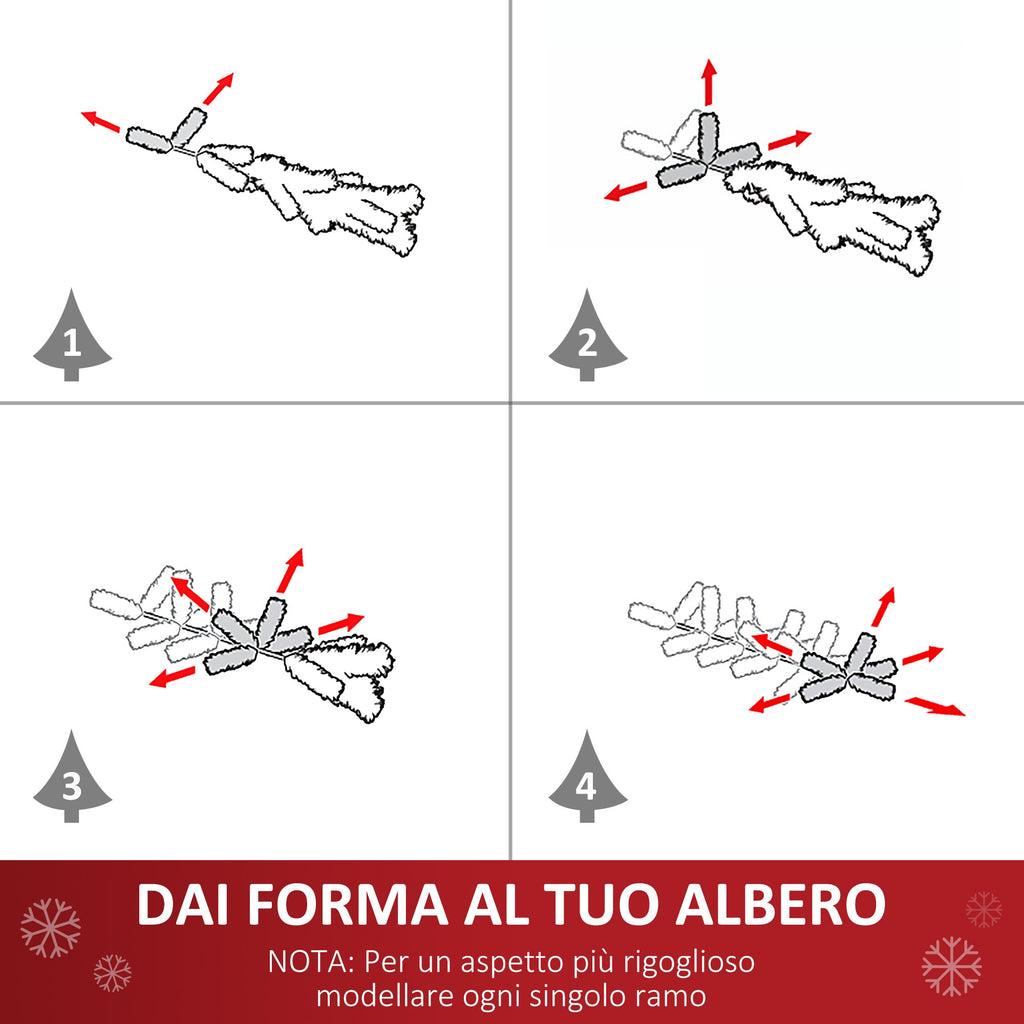 1

2

3

4

DAI FORMA AL TUO ALBERO

NOTA: Per un aspetto più rigoglioso modellare ogni singolo ramo