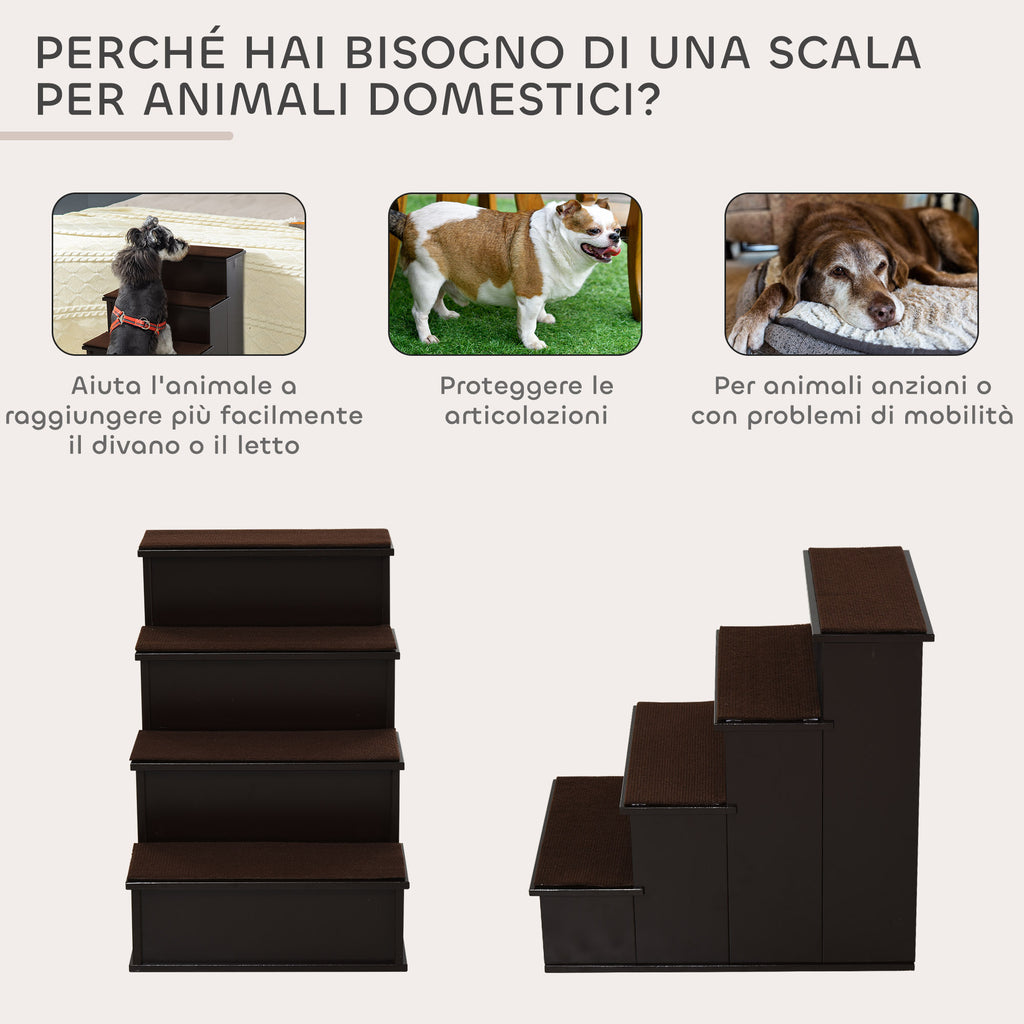 PERCHÉ HAI BISOGNO DI UNA SCALA PER ANIMALI DOMESTICI?

Aiuta l'animale a raggiungere più facilmente il divano o il letto

Proteggere le articolazioni

Per animali anziani o con problemi di mobilità