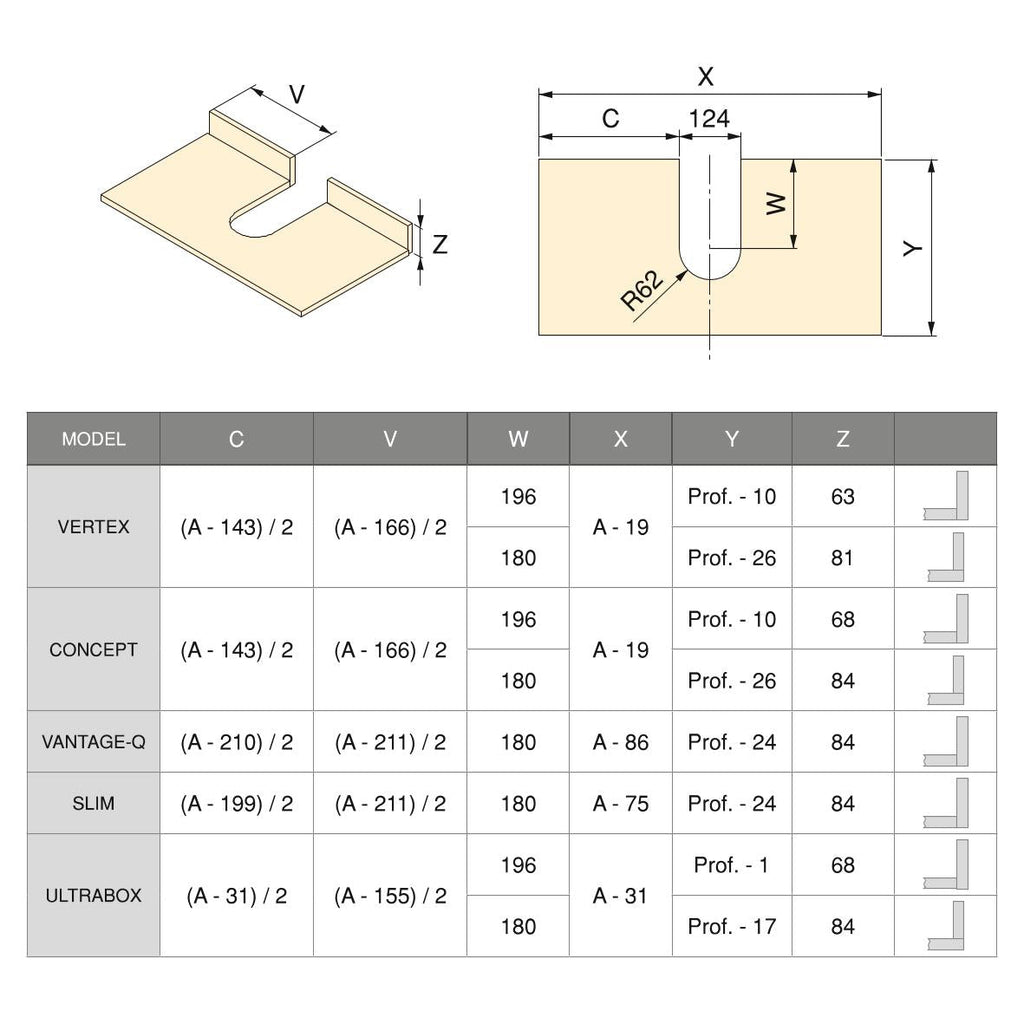 V

Z

X

C

124

W

Y

R62

| MODEL | C | V | W | X | Y | Z | |
|---|---|---|---|---|---|---|---|
| VERTEX | (A - 143) / 2 | (A - 166) / 2 | 196 | A - 19 | Prof. - 10 | 63 | |
| | | | 180 | | Prof. - 26 | 81 | |
| CONCEPT | (A - 143) / 2 | (A - 166) / 2 | 196 | A - 19 | Prof. - 10 | 68 | |
| | | | 180 | | Prof. - 26 | 84 | |
| VANTAGE-Q | (A - 210) / 2 | (A - 211) / 2 | 180 | A - 86 | Prof. - 24 | 84 | |
| SLIM | (A - 199) / 2 | (A - 211) / 2 | 180 | A - 75 | Prof. - 24 | 84 | |
| ULTRABOX | (A - 31) / 2 | (A - 155) / 2 | 196 | A - 31 | Prof. - 1 | 68 | |
| | | | 180 | | Prof. - 17 | 84 | |