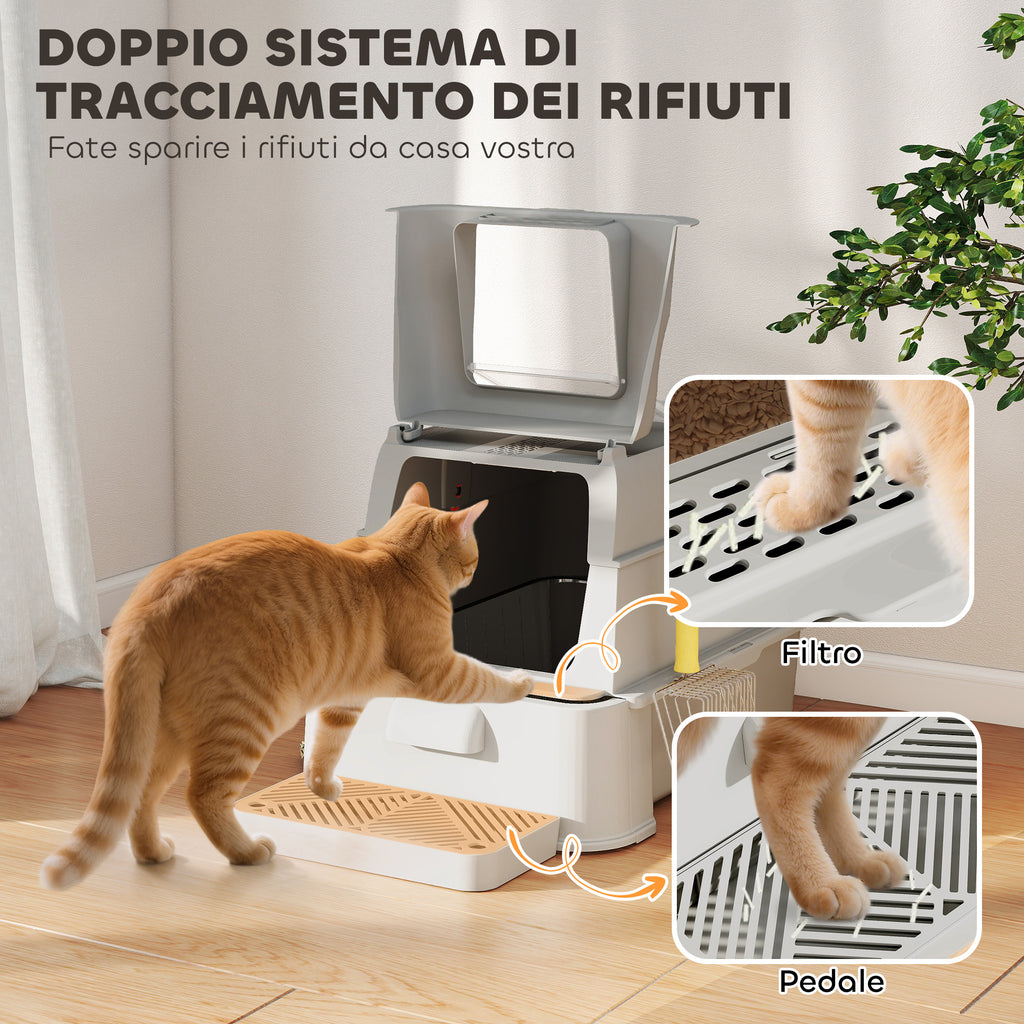 DOPPIO SISTEMA DI TRACCIAMENTO DEI RIFIUTI
Fate sparire i rifiuti da casa vostra

Filtro

Pedale