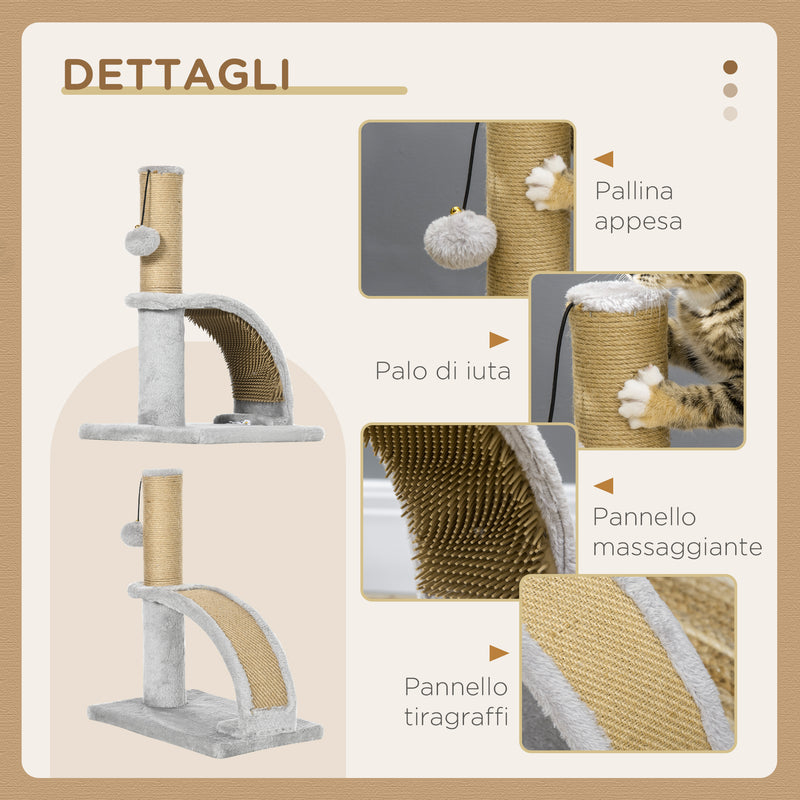 DETTAGLI

Pallina appesa

Palo di iuta

Pannello massaggiante

Pannello tiragraffi