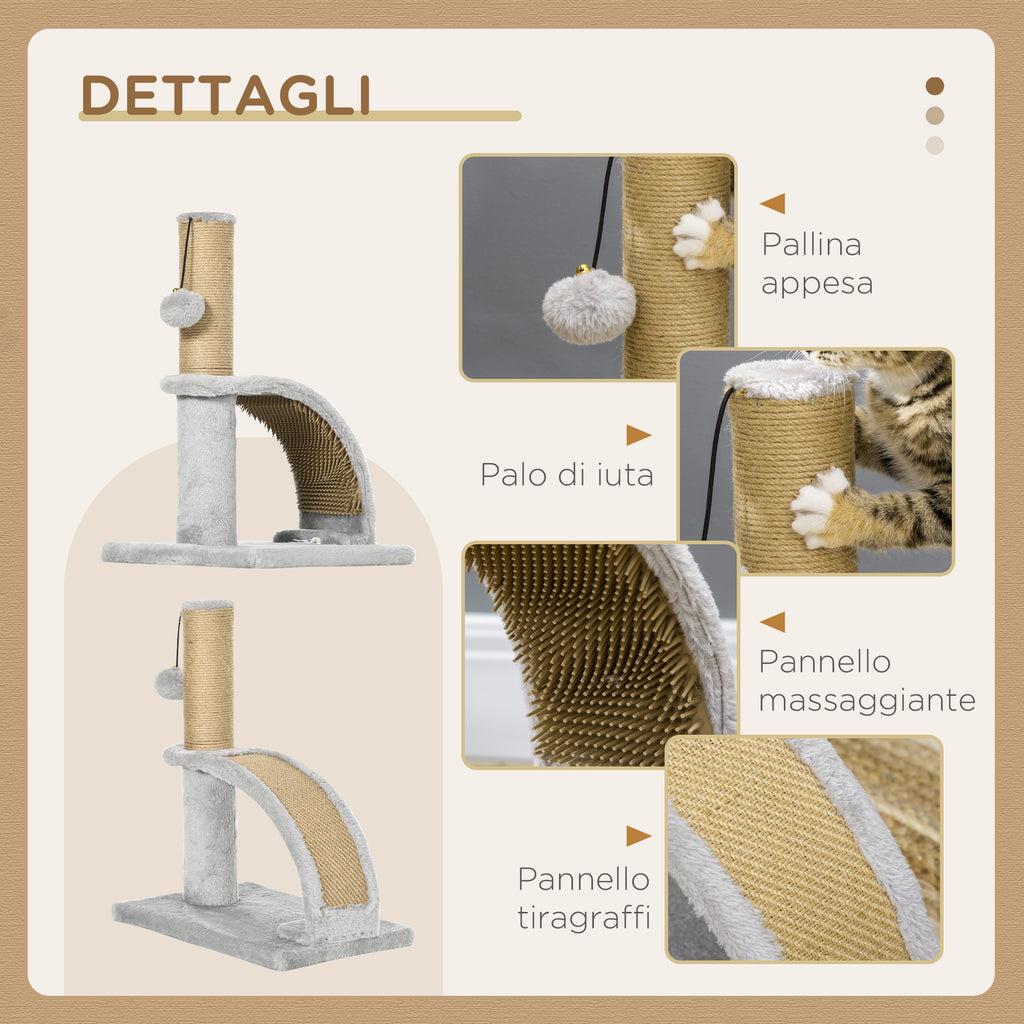 DETTAGLI

Pallina appesa

Palo di iuta

Pannello massaggiante

Pannello tiragraffi