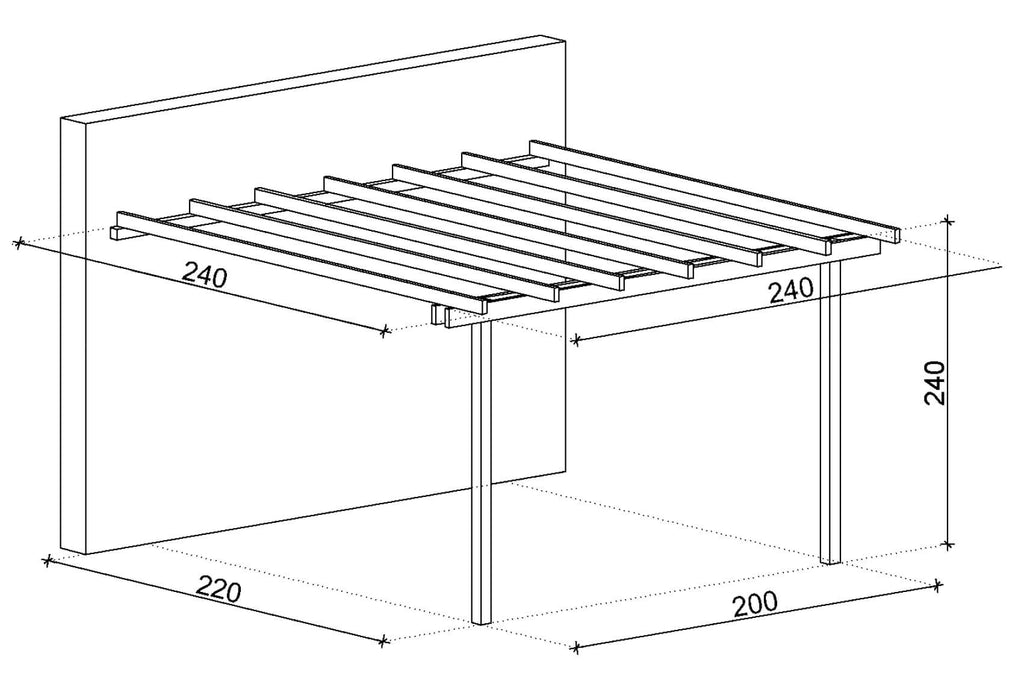 240

240

240

220

200