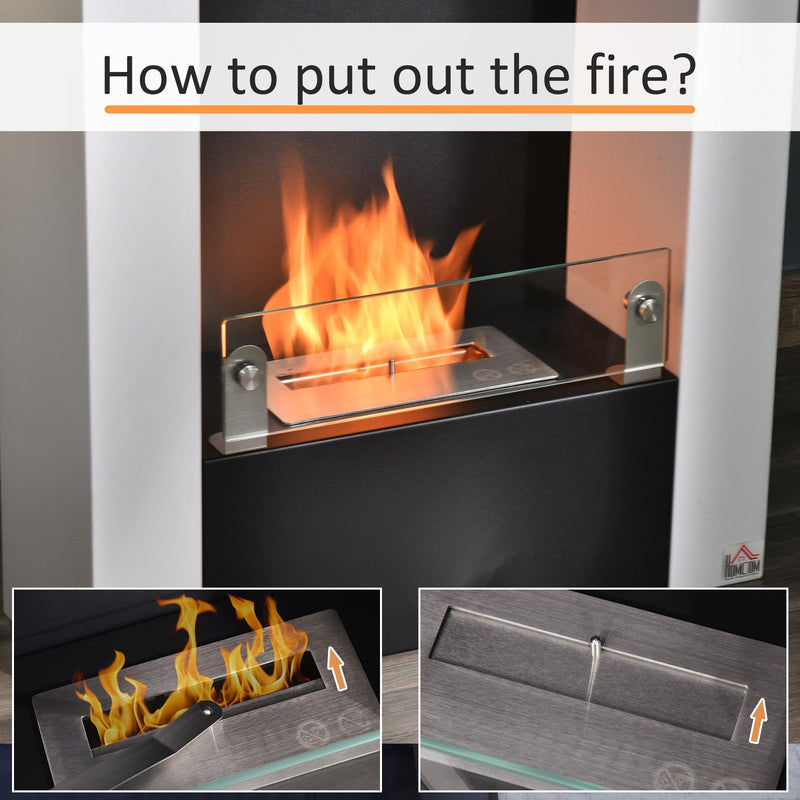 How to put out the fire?

HOMCOM