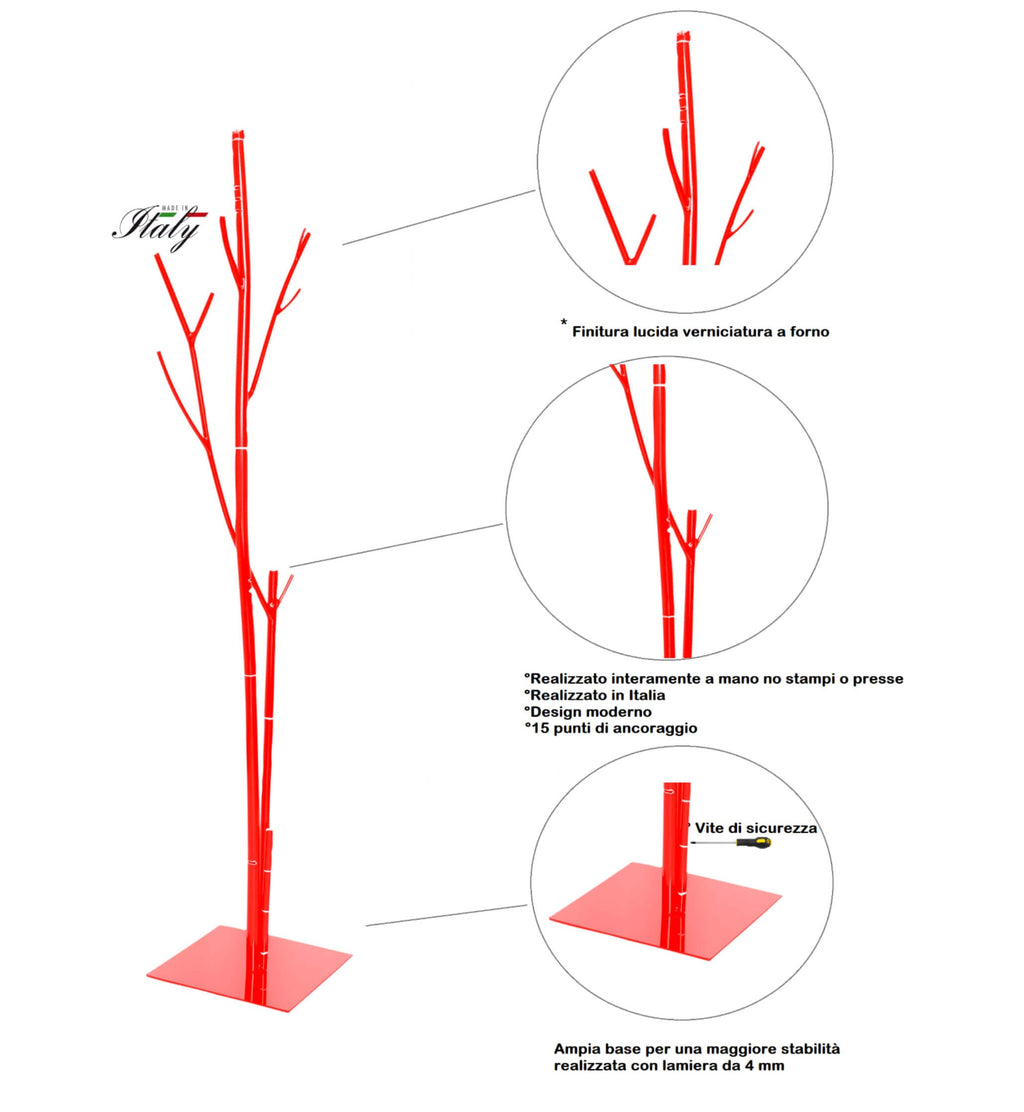 MADE IN Italy

* Finitura lucida verniciatura a forno

°Realizzato interamente a mano no stampi o presse
°Realizzato in Italia
°Design moderno
°15 punti di ancoraggio

* Vite di sicurezza

Ampia base per una maggiore stabilità realizzata con lamiera da 4 mm