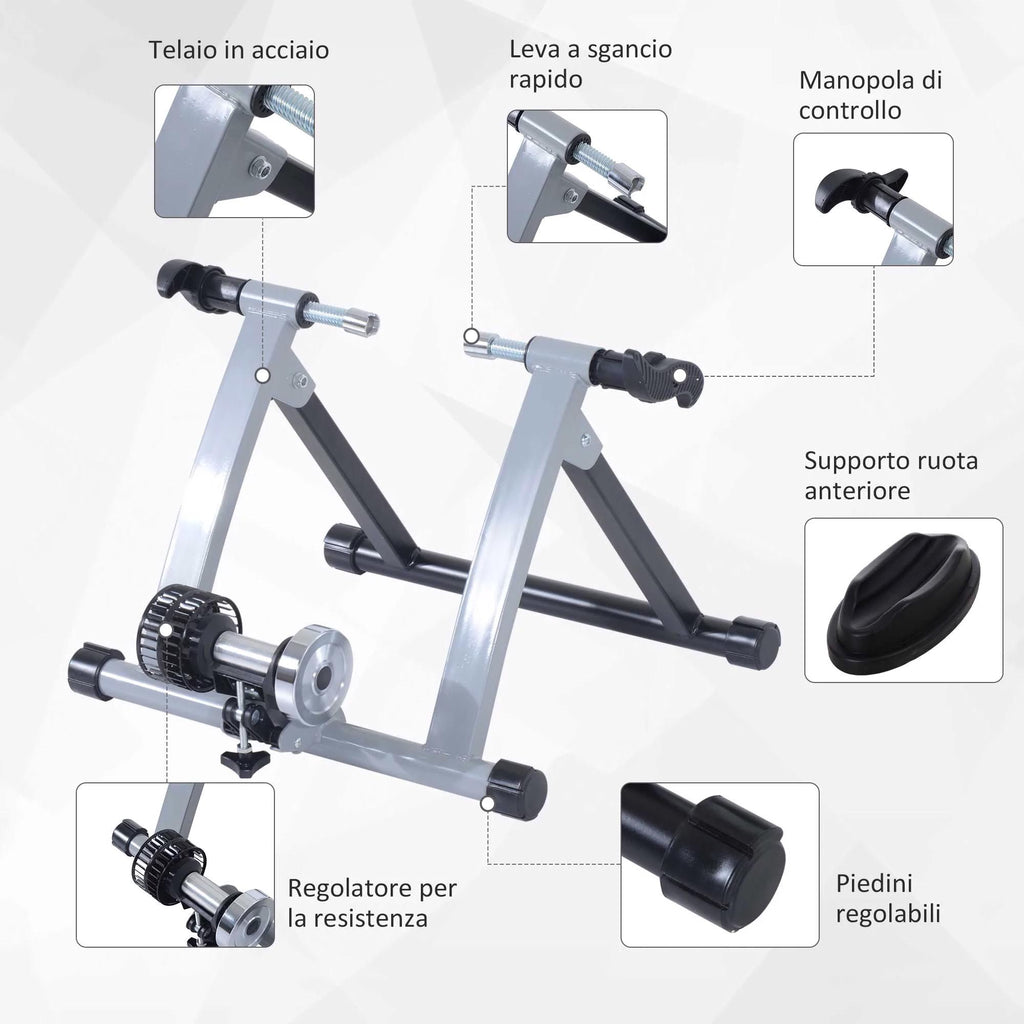 Telaio in acciaio

Leva a sgancio rapido

Manopola di controllo

Supporto ruota anteriore

Regolatore per la resistenza

Piedini regolabili