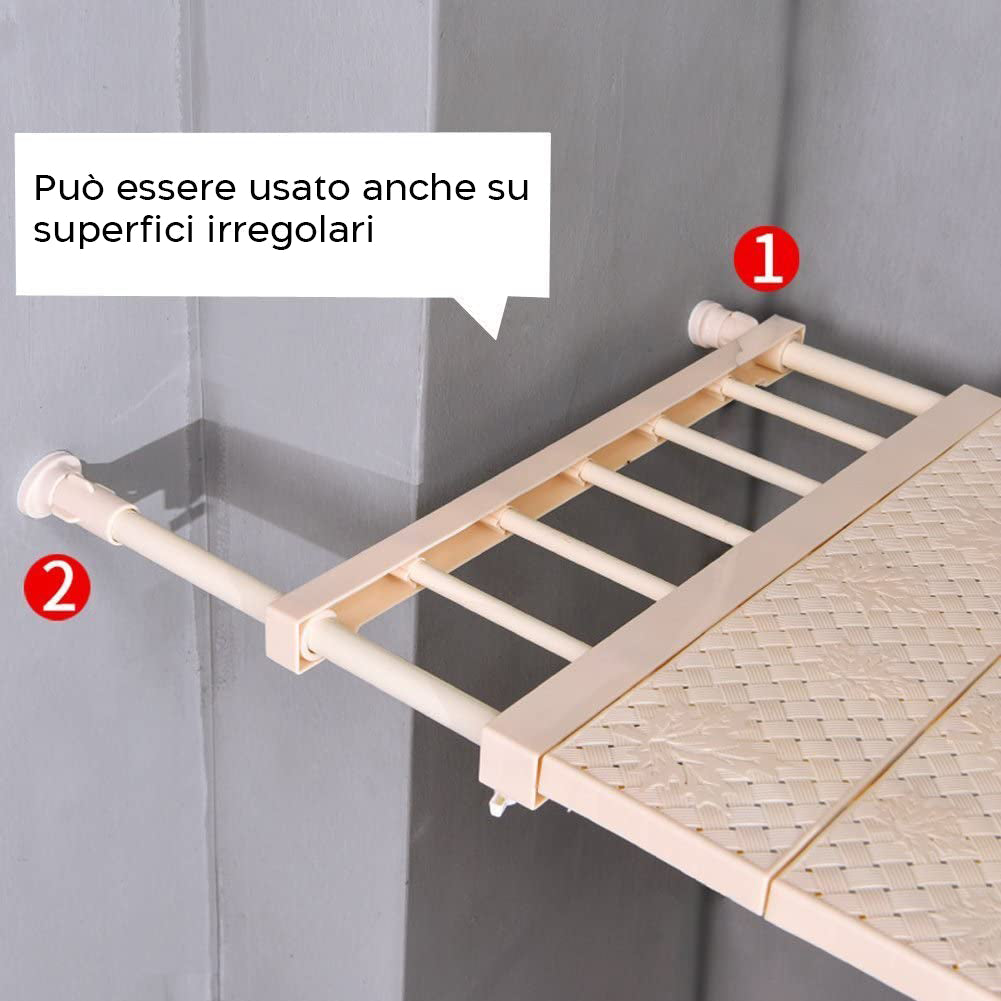 Può essere usato anche su superfici irregolari

1

2