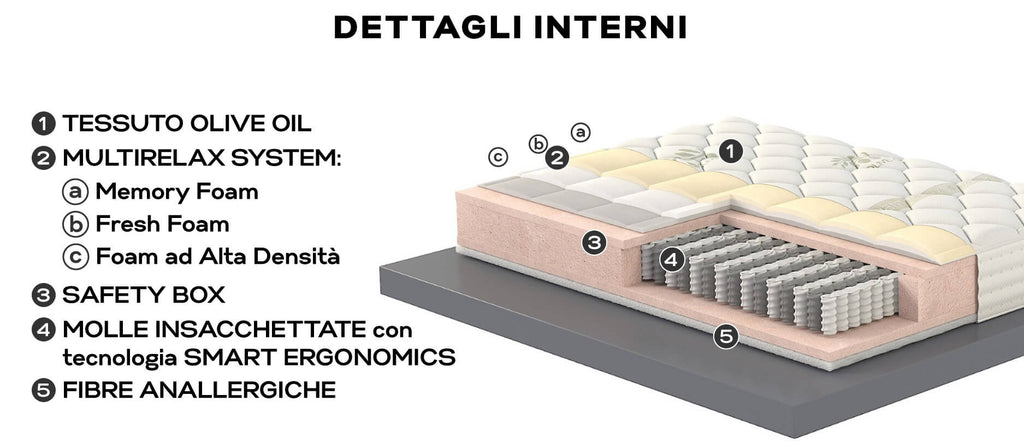 DETTAGLI INTERNI

1 TESSUTO OLIVE OIL
2 MULTIRELAX SYSTEM:
a Memory Foam
b Fresh Foam
c Foam ad Alta Densità
3 SAFETY BOX
4 MOLLE INSACCHETTATE con tecnologia SMART ERGONOMICS
5 FIBRE ANALLERGICHE

c b a 2 1 3 4 5