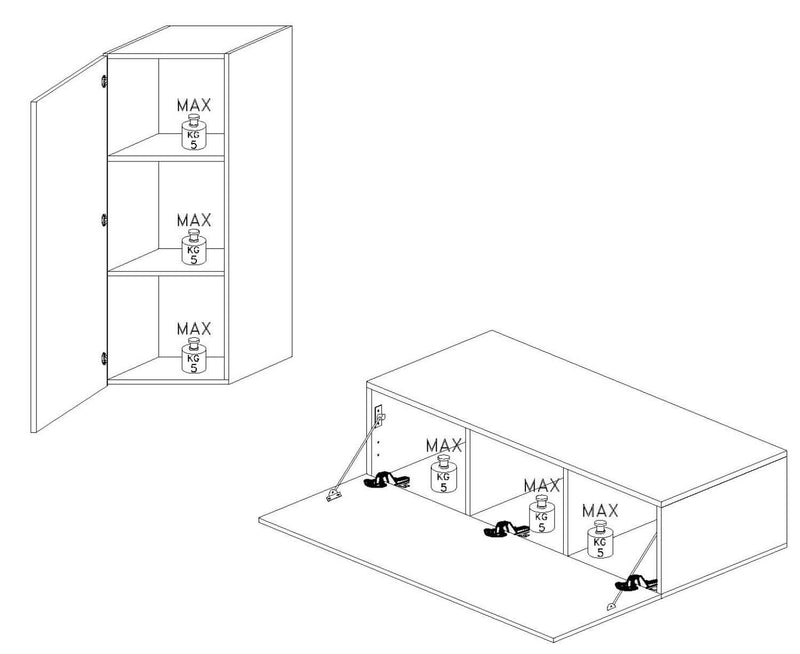 MAX
KG
5

MAX
KG
5

MAX
KG
5

MAX
KG
5

MAX
KG
5

MAX
KG
5