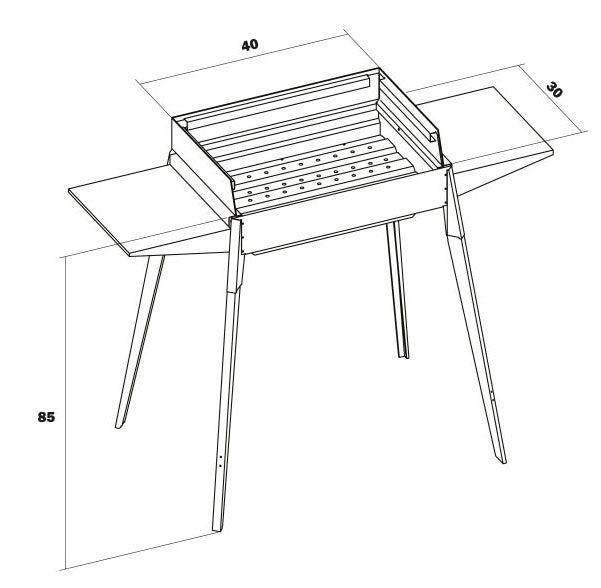 40

30

85