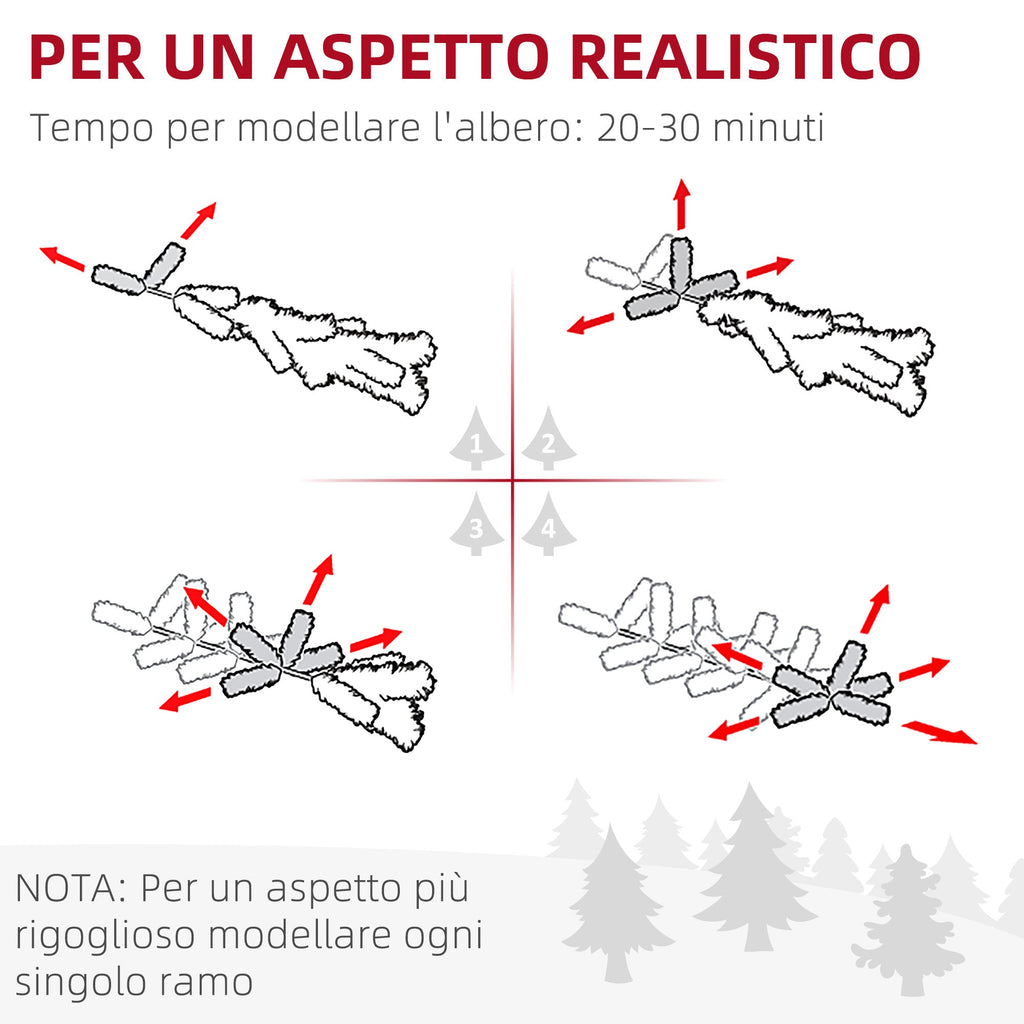 PER UN ASPETTO REALISTICO
Tempo per modellare l'albero: 20-30 minuti

1
2
3
4

NOTA: Per un aspetto più rigoglioso modellare ogni singolo ramo