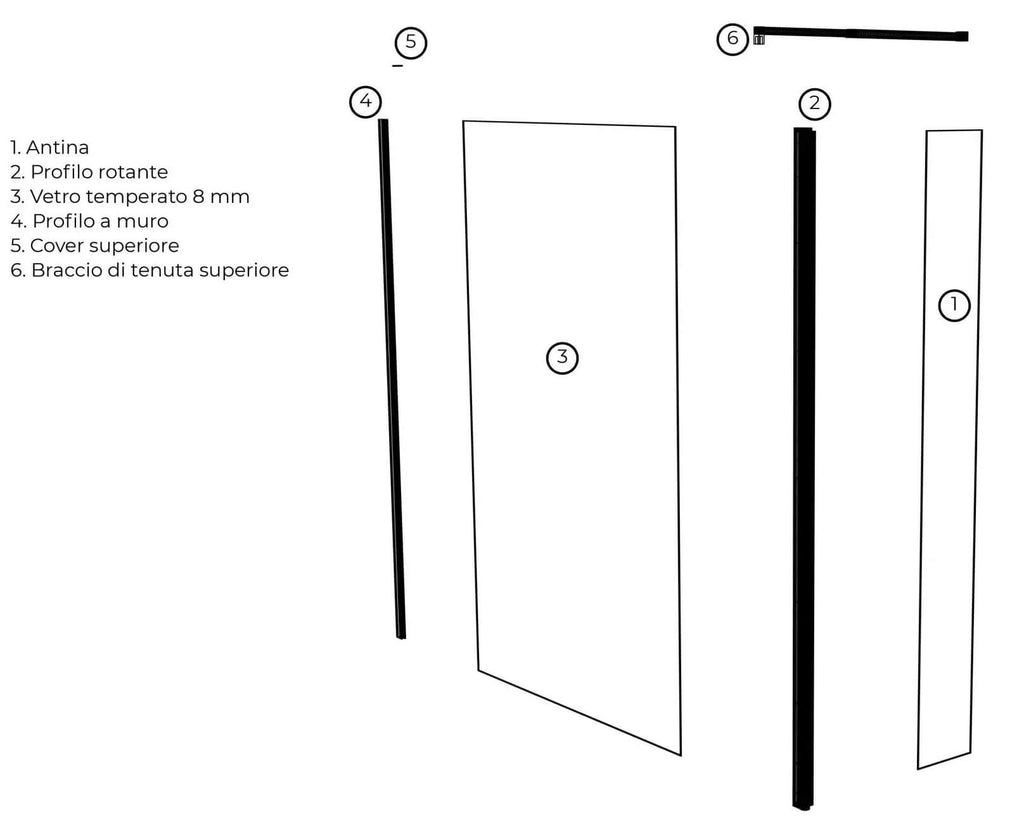 1. Antina
2. Profilo rotante
3. Vetro temperato 8 mm
4. Profilo a muro
5. Cover superiore
6. Braccio di tenuta superiore

5
6
4
2
3
1