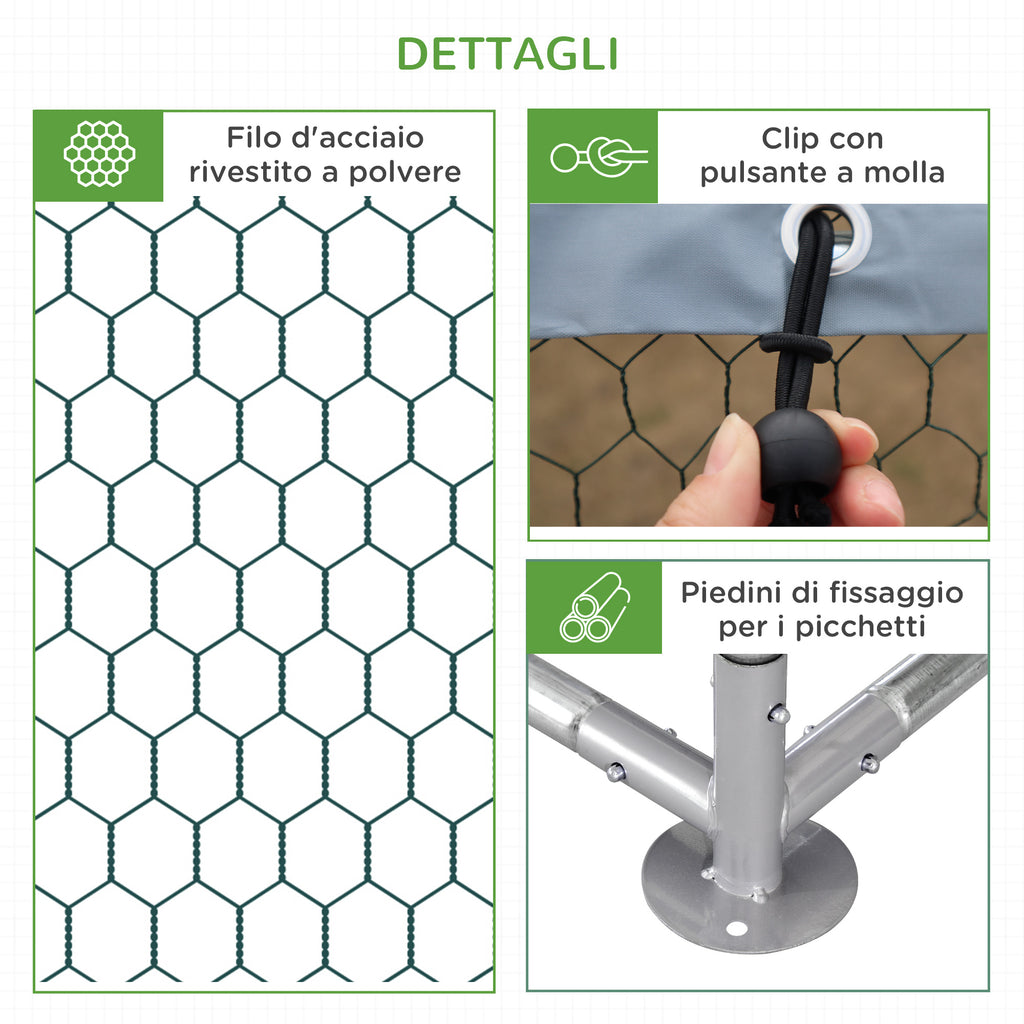 DETTAGLI

Filo d'acciaio rivestito a polvere

Clip con pulsante a molla

Piedini di fissaggio per i picchetti