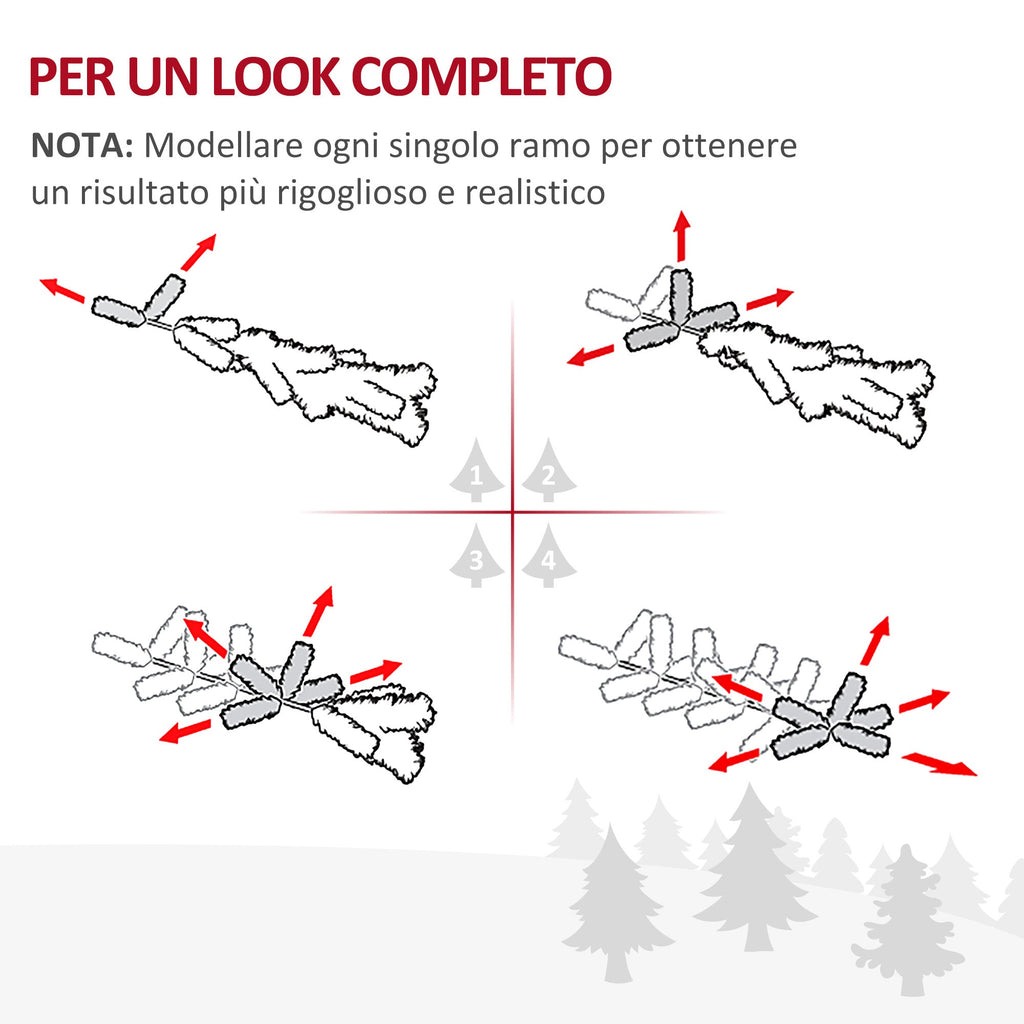 PER UN LOOK COMPLETO

NOTA: Modellare ogni singolo ramo per ottenere un risultato più rigoglioso e realistico

1
2
3
4