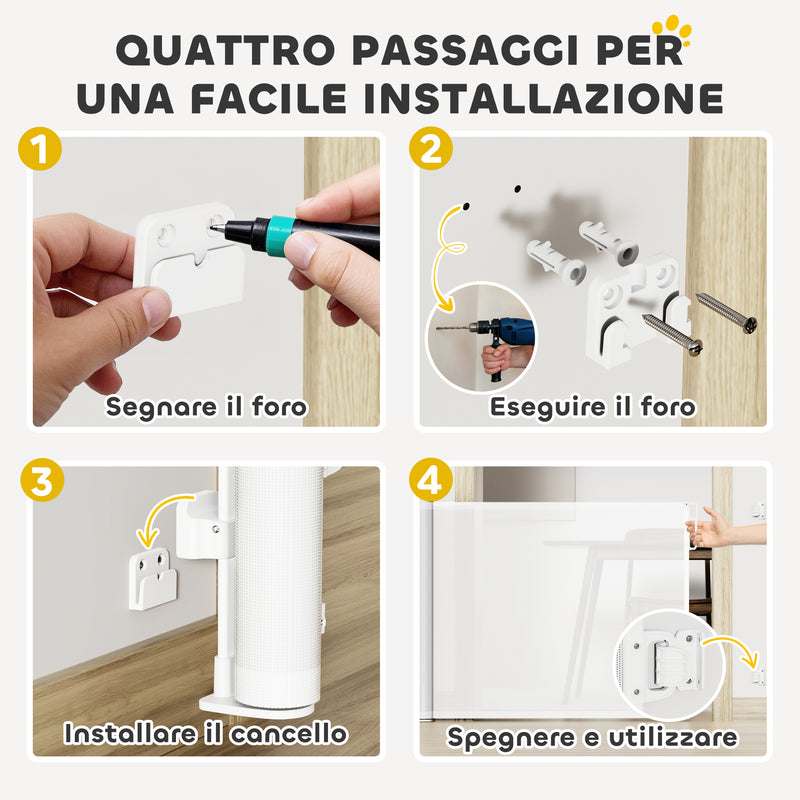 QUATTRO PASSAGGI PER UNA FACILE INSTALLAZIONE

1
Segnare il foro

2
Eseguire il foro

3
Installare il cancello

4
Spegnere e utilizzare