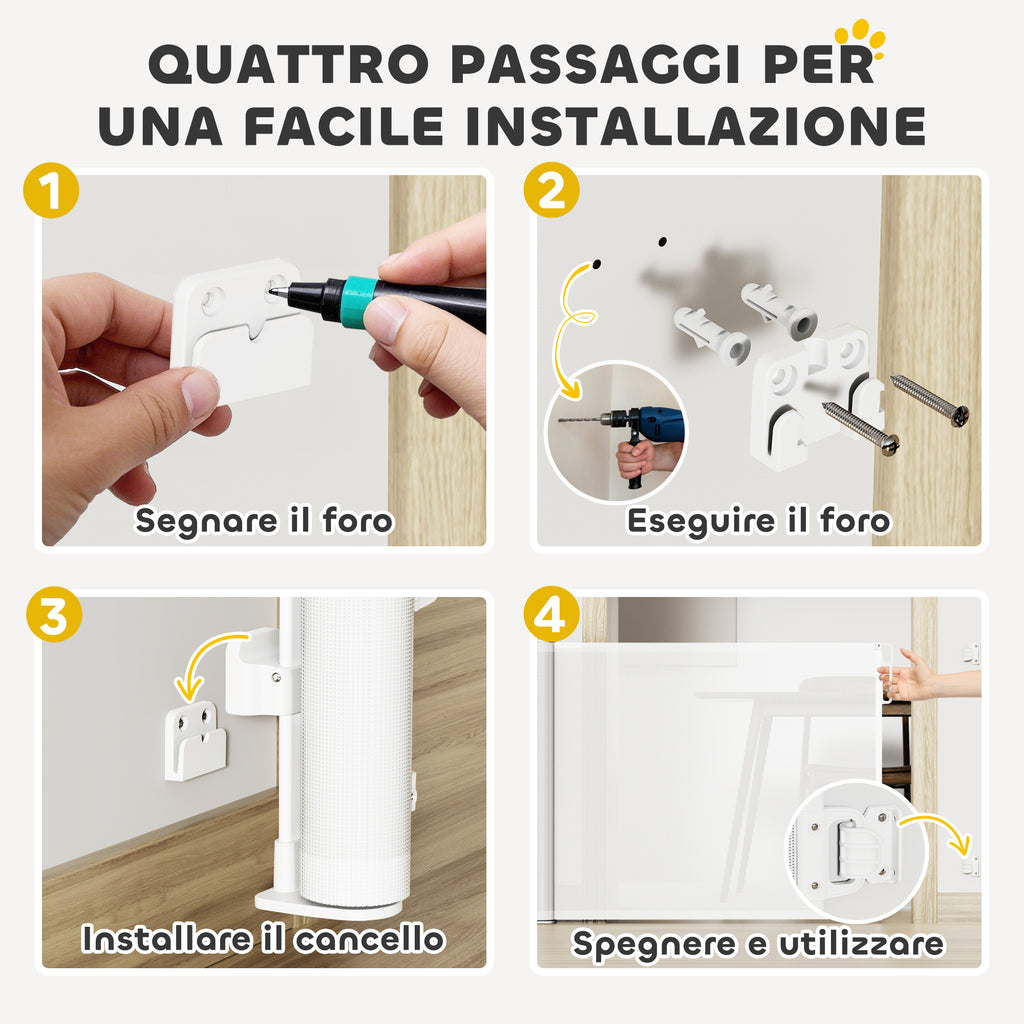 QUATTRO PASSAGGI PER UNA FACILE INSTALLAZIONE

1
Segnare il foro

2
Eseguire il foro

3
Installare il cancello

4
Spegnere e utilizzare