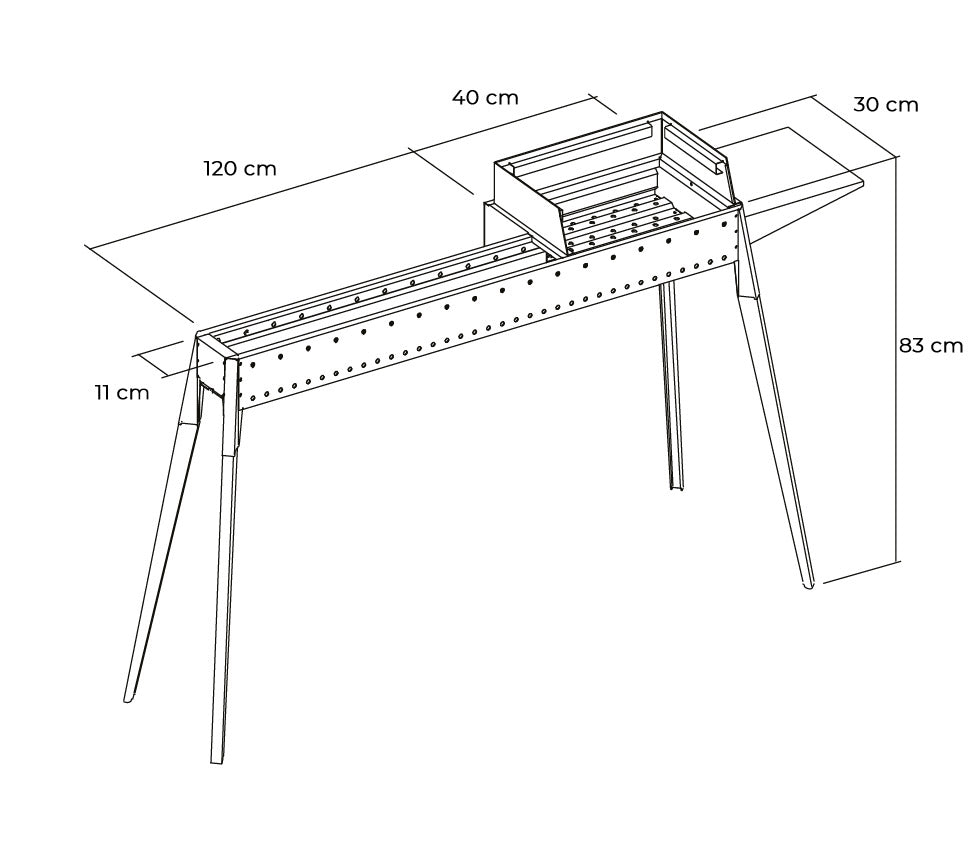 40 cm
30 cm
120 cm
83 cm
11 cm