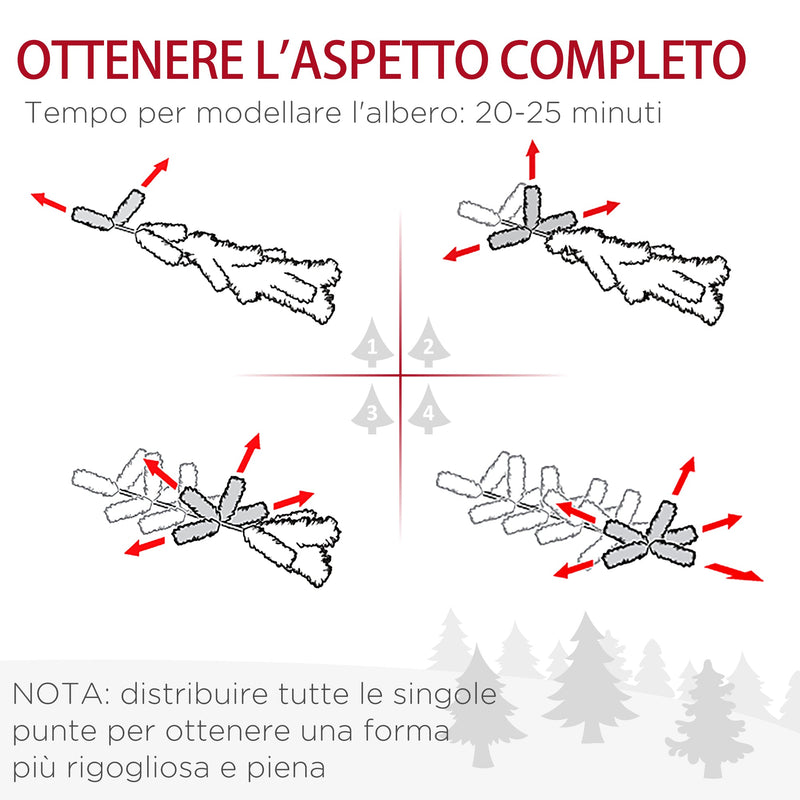 OTTENERE L'ASPETTO COMPLETO
Tempo per modellare l'albero: 20-25 minuti

1 2
3 4

NOTA: distribuire tutte le singole punte per ottenere una forma più rigogliosa e piena