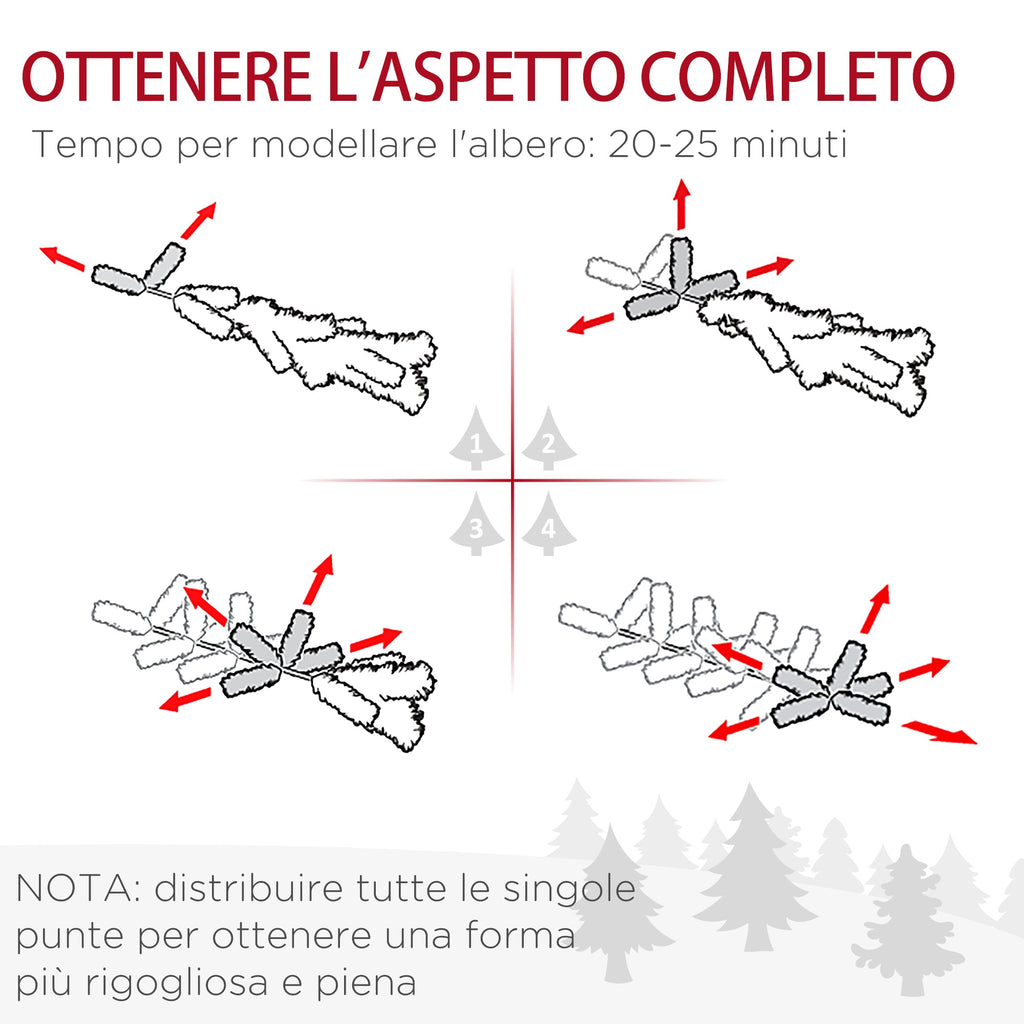 OTTENERE L'ASPETTO COMPLETO

Tempo per modellare l'albero: 20-25 minuti

1 2 3 4

NOTA: distribuire tutte le singole punte per ottenere una forma più rigogliosa e piena