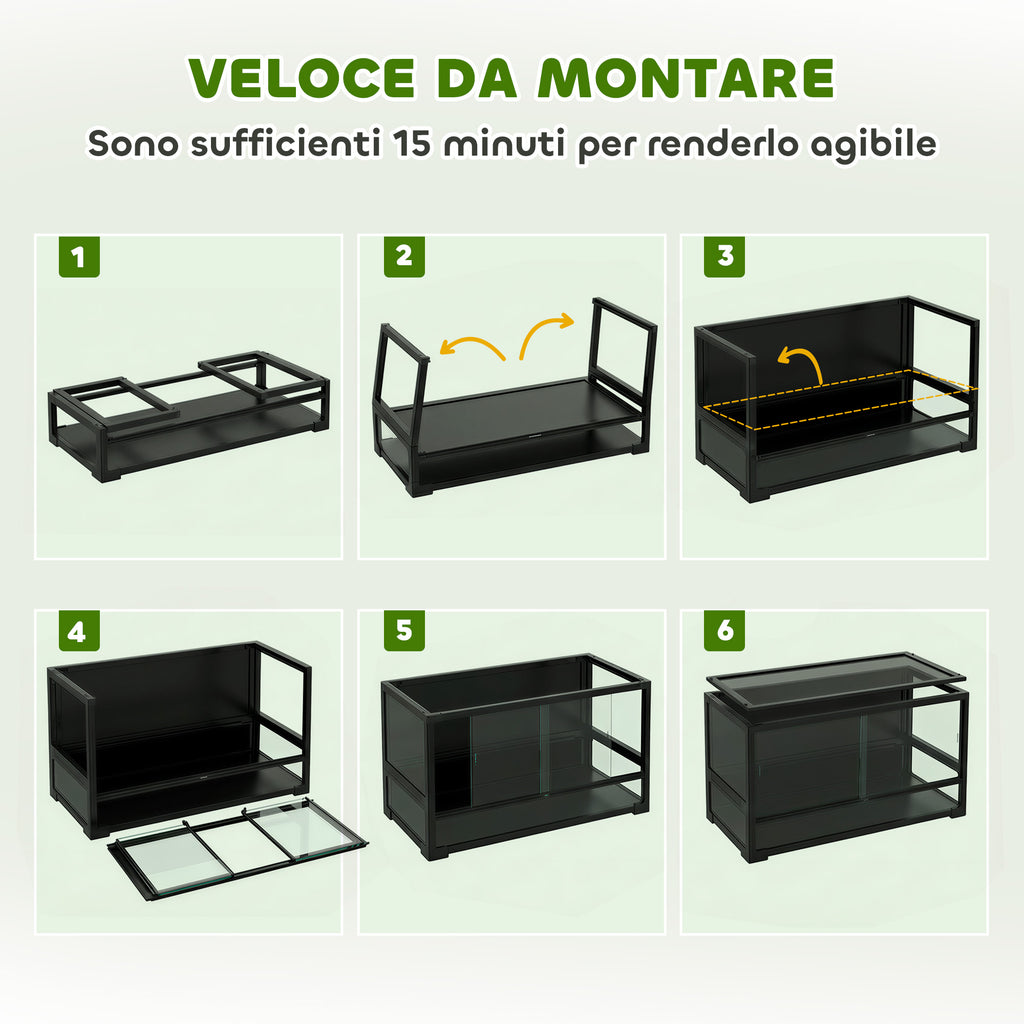 VELOCE DA MONTARE

Sono sufficienti 15 minuti per renderlo agibile

1

2

3

4

5

6