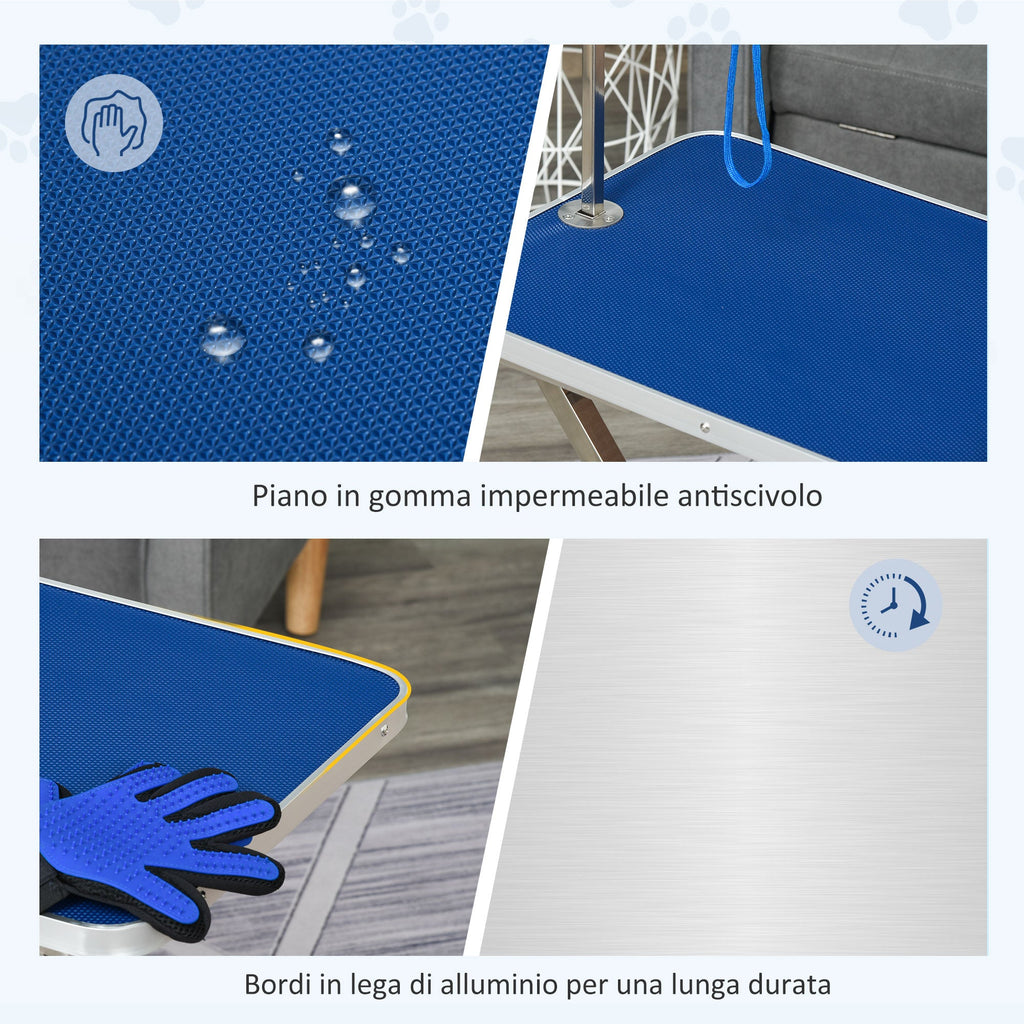 Piano in gomma impermeabile antiscivolo

Bordi in lega di alluminio per una lunga durata