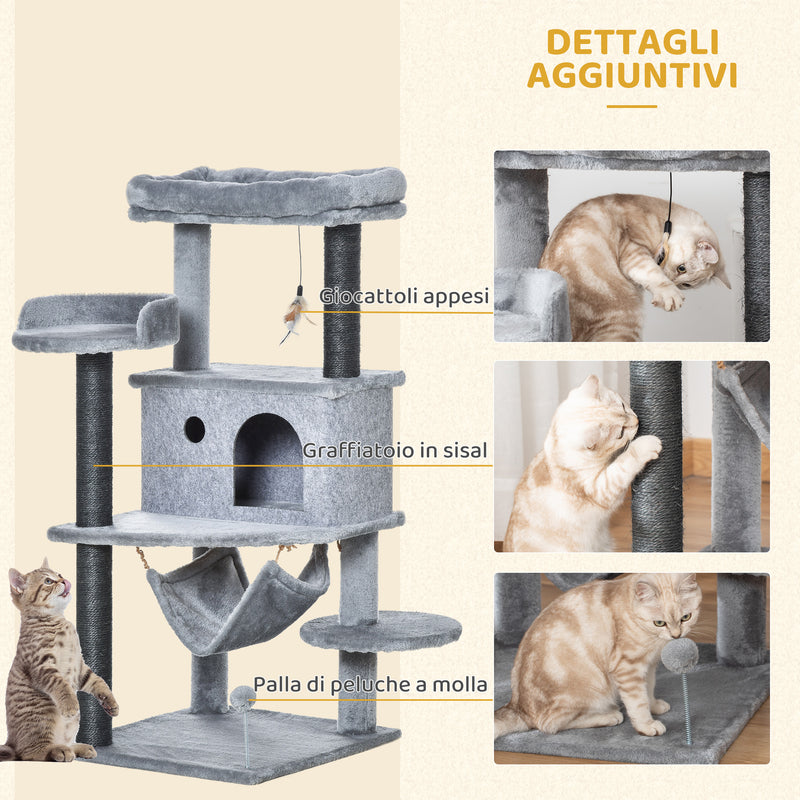 DETTAGLI AGGIUNTIVI

Giocattoli appesi

Graffiatoio in sisal

Palla di peluche a molla