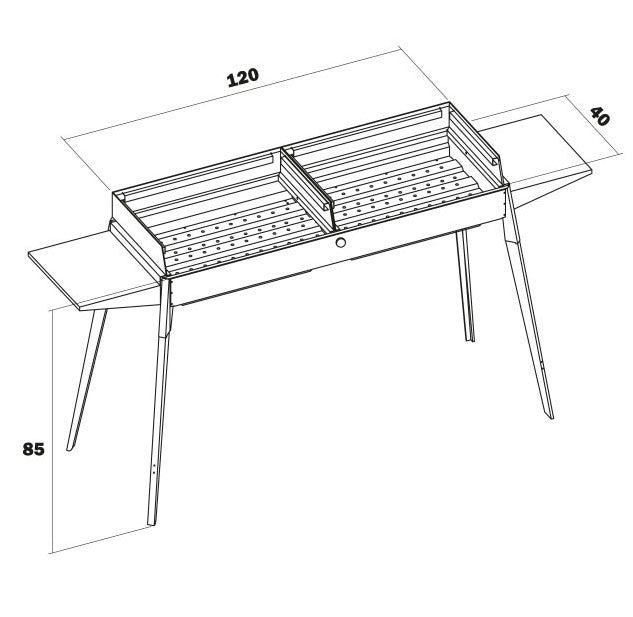 120

40

85