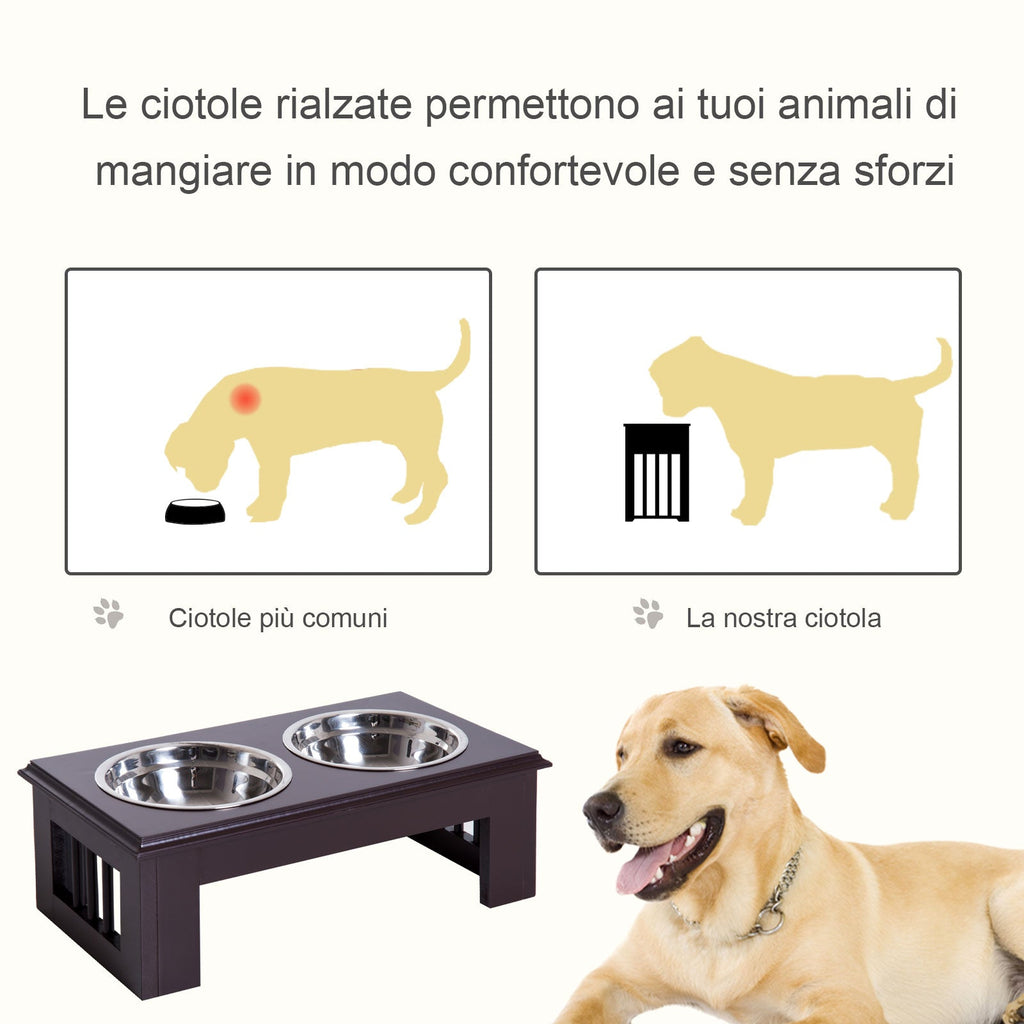 Le ciotole rialzate permettono ai tuoi animali di mangiare in modo confortevole e senza sforzi

Ciotole più comuni

La nostra ciotola