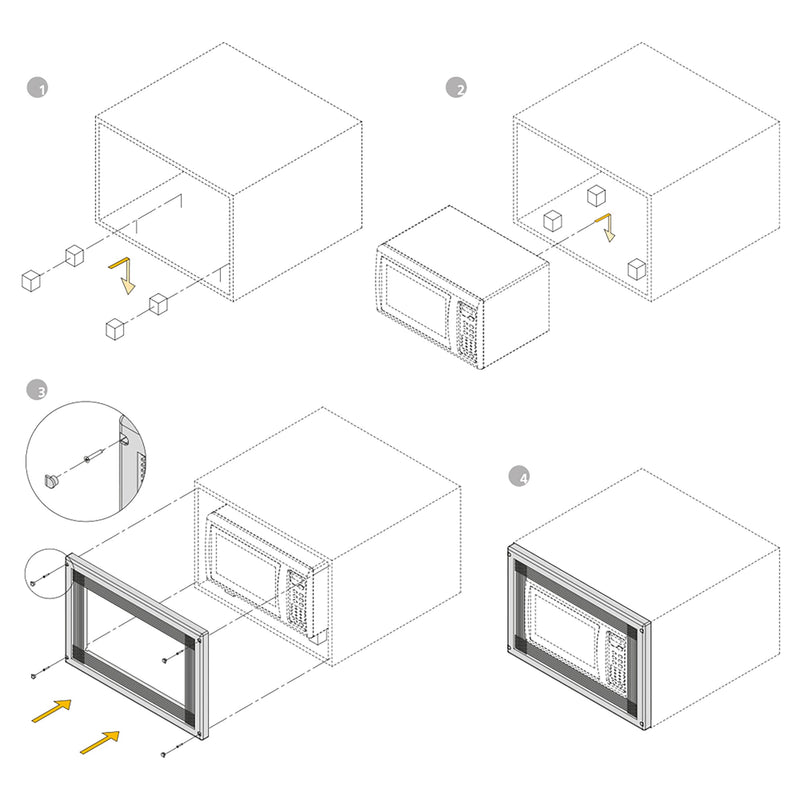 1

2

3

4