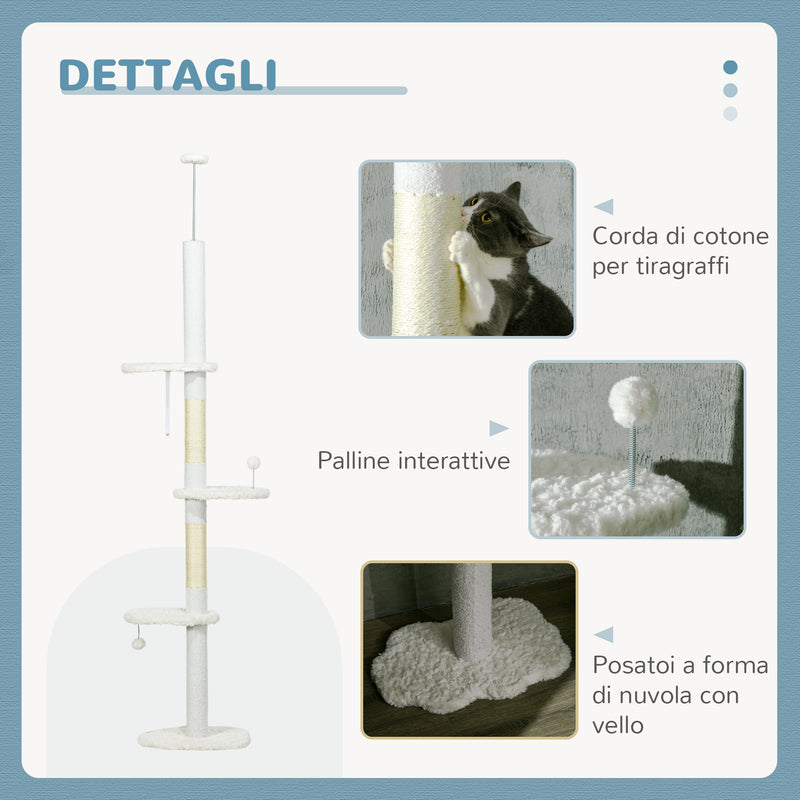 DETTAGLI

Corda di cotone per tiragraffi

Palline interattive

Posatoi a forma di nuvola con vello