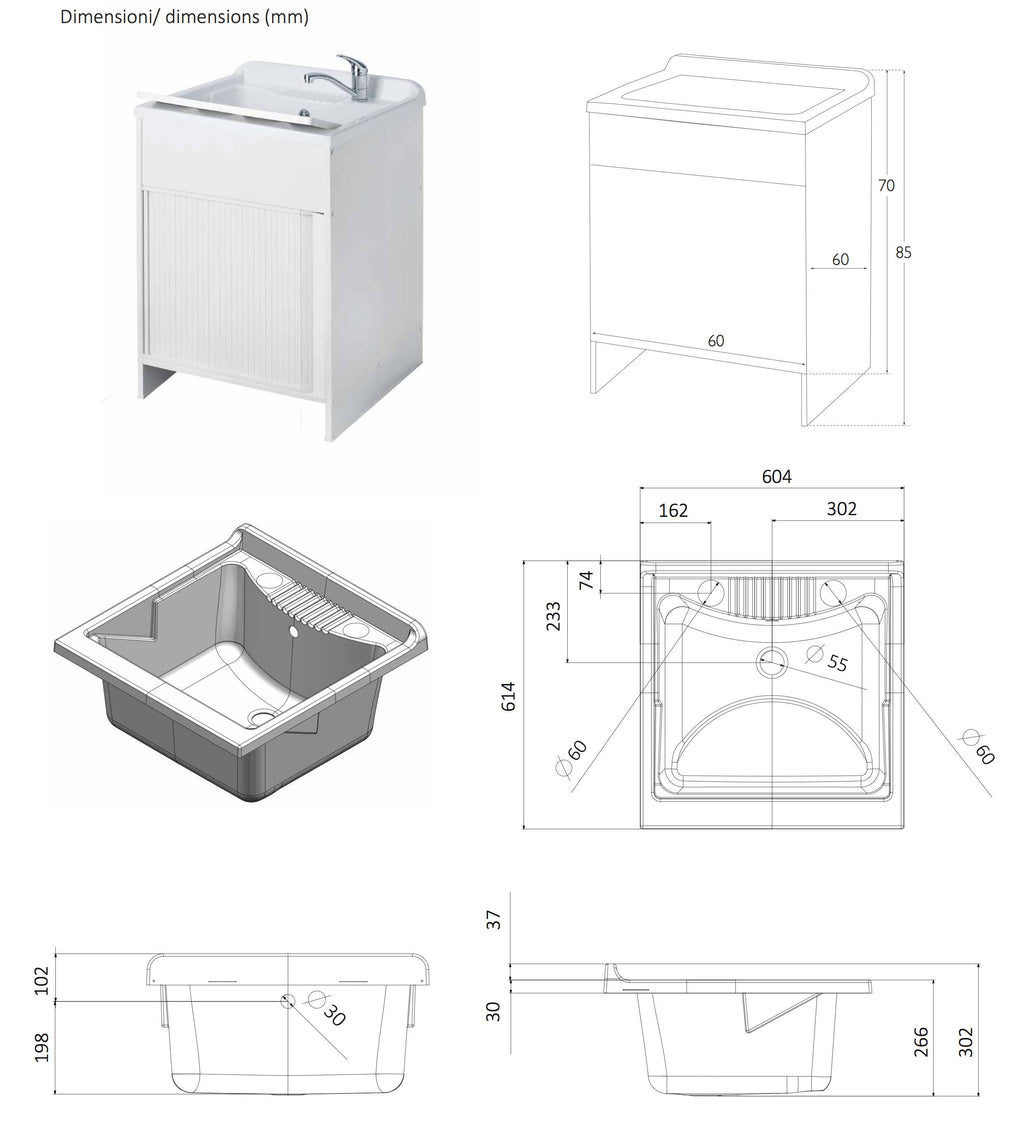 Dimensioni/ dimensions (mm)

70
85
60
60

604
162
302
74
233
614
$\varnothing 55$
$\varnothing 60$
$\varnothing 60$

102
198
$\varnothing 30$

37
30
266
302