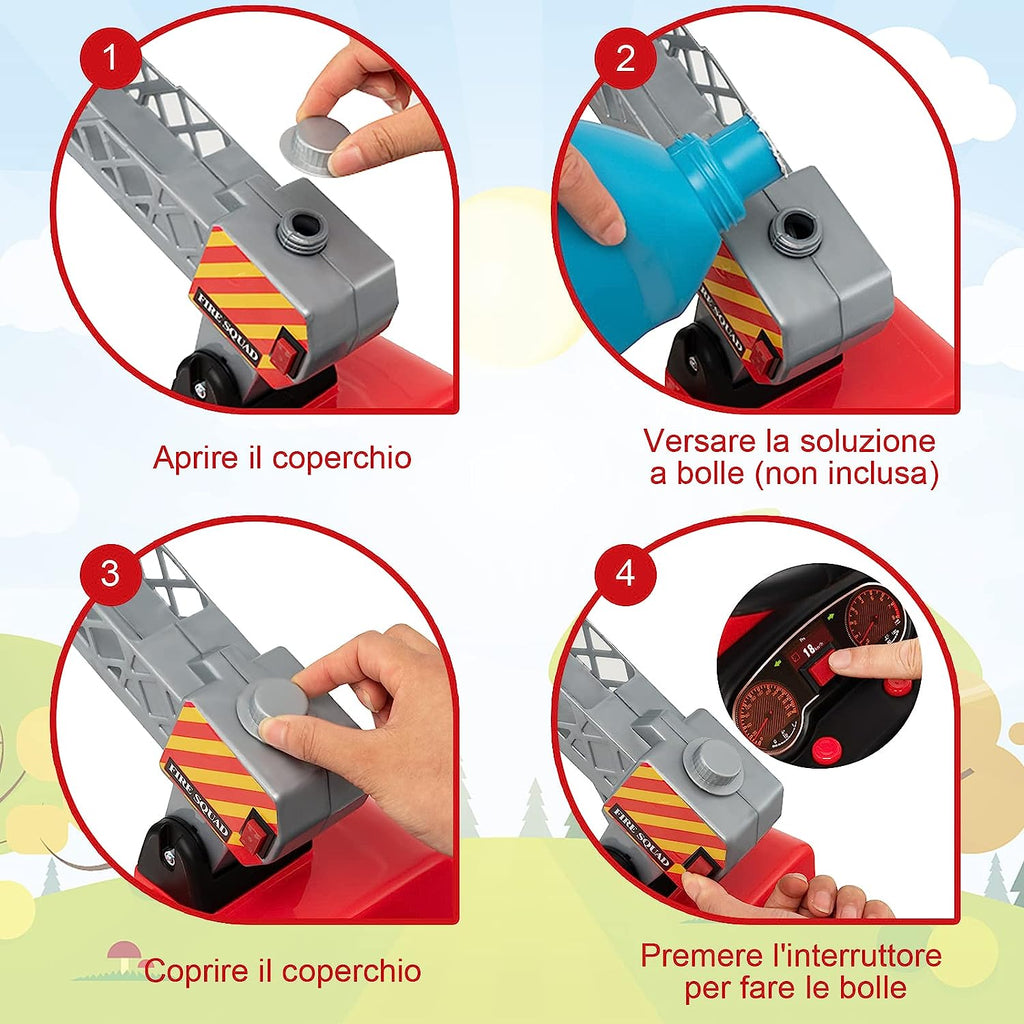 1

FIRE SQUAD

Aprire il coperchio

2

FIRE SQUAD

Versare la soluzione a bolle (non inclusa)

3

FIRE SQUAD

Coprire il coperchio

4

18

FIRE SQUAD

Premere l'interruttore per fare le bolle