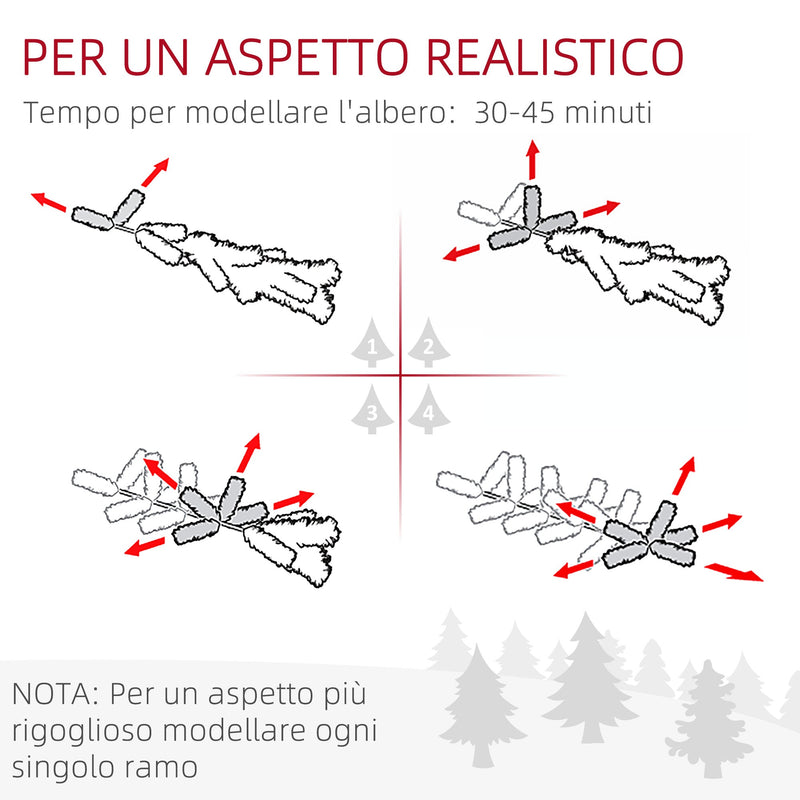 PER UN ASPETTO REALISTICO

Tempo per modellare l'albero: 30-45 minuti

1 2

3 4

NOTA: Per un aspetto più rigoglioso modellare ogni singolo ramo