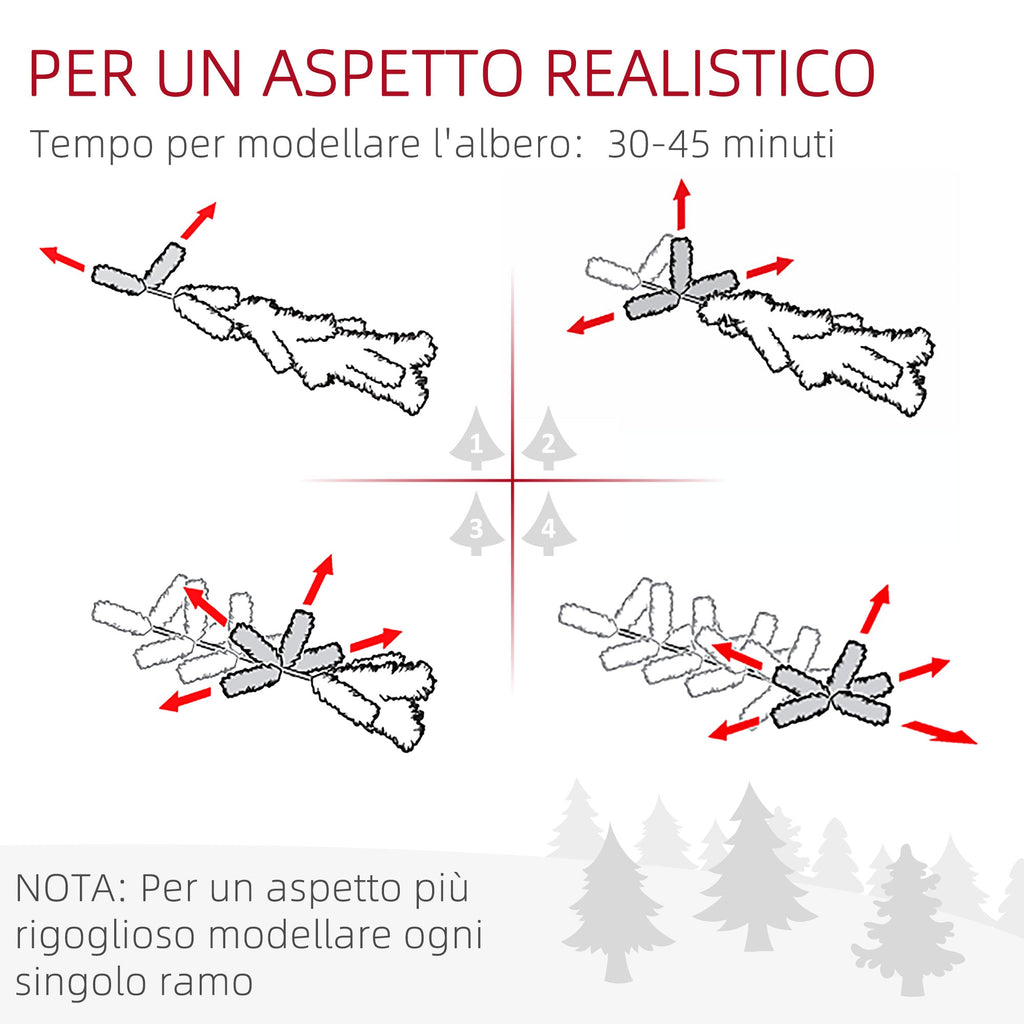 PER UN ASPETTO REALISTICO
Tempo per modellare l'albero:  30-45 minuti

1 2
3 4

NOTA: Per un aspetto più rigoglioso modellare ogni singolo ramo