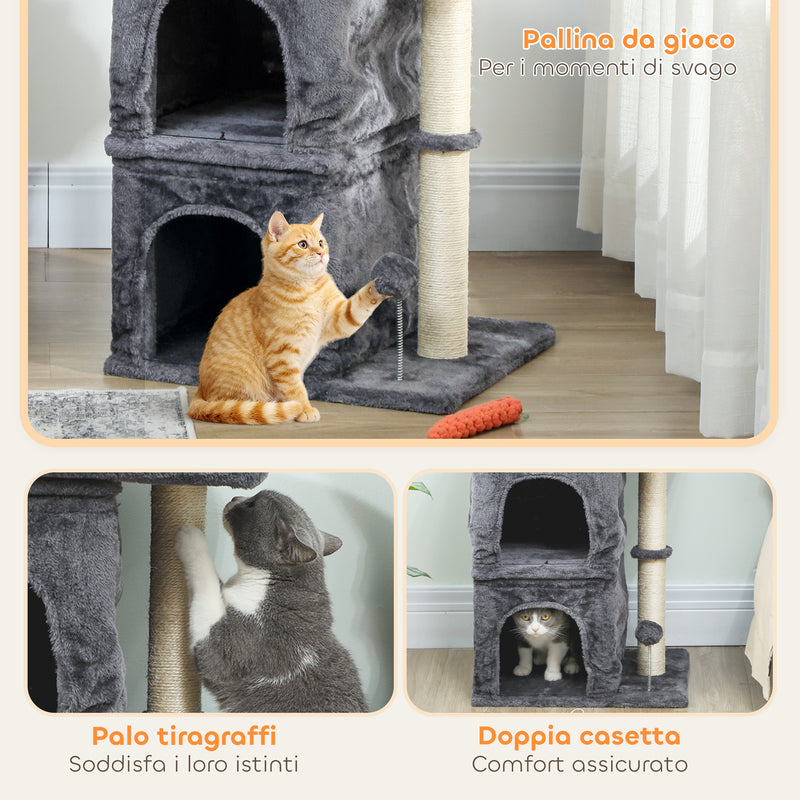 Pallina da gioco
Per i momenti di svago

Palo tiragraffi
Soddisfa i loro istinti

Doppia casetta
Comfort assicurato