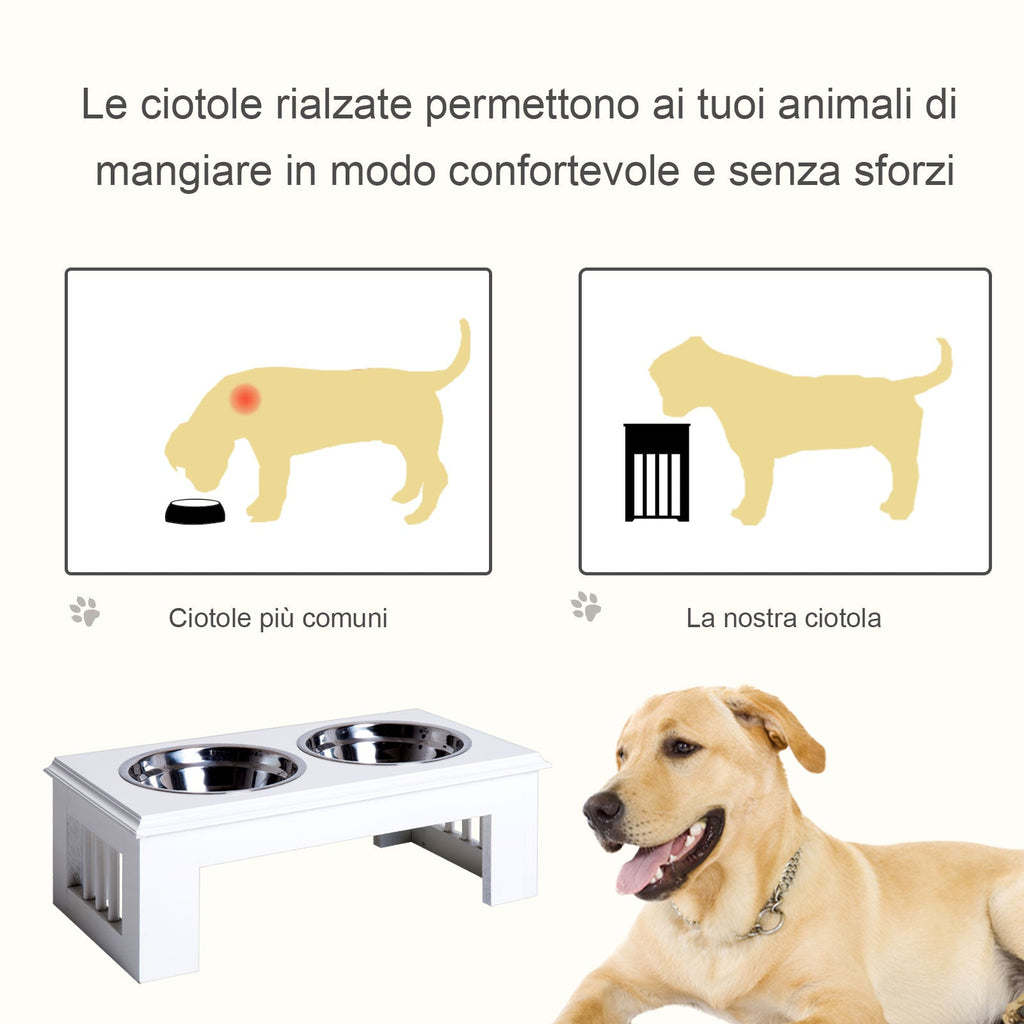 Le ciotole rialzate permettono ai tuoi animali di mangiare in modo confortevole e senza sforzi

Ciotole più comuni

La nostra ciotola