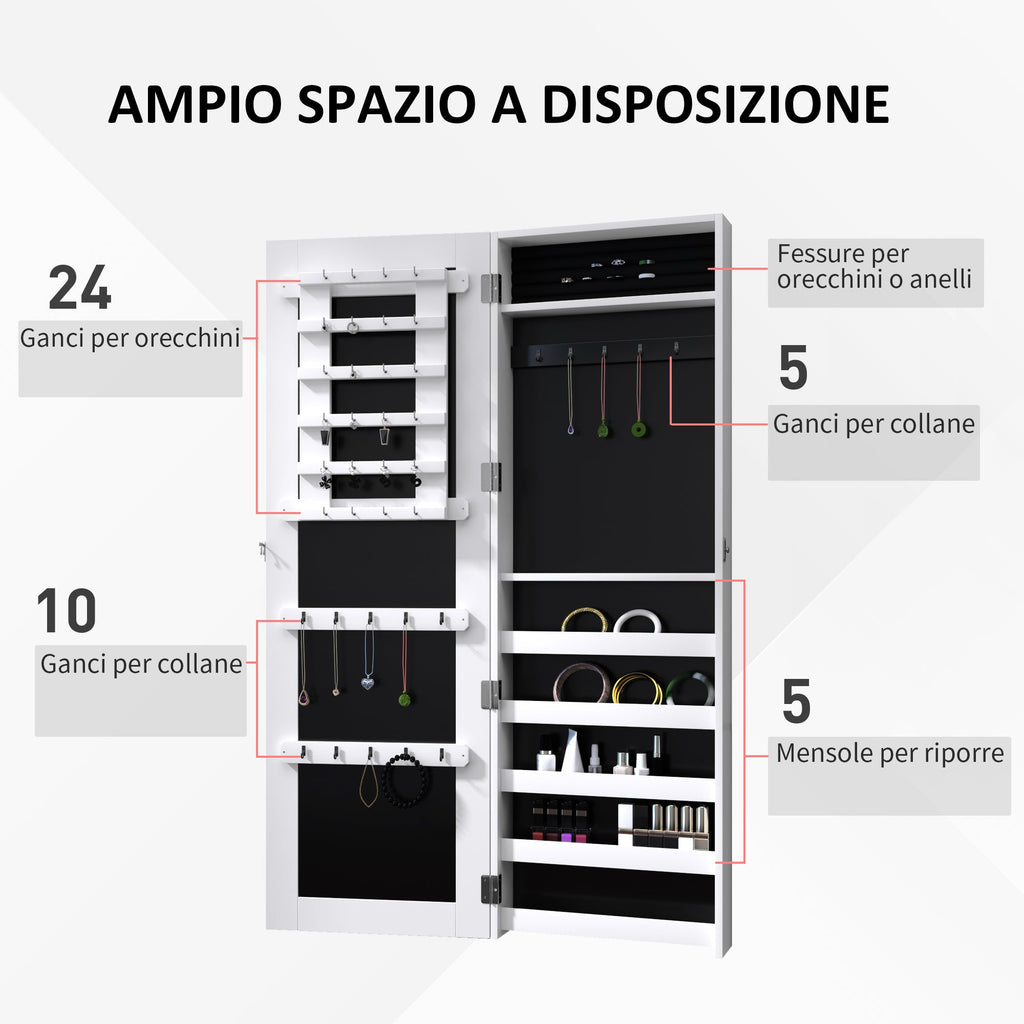 AMPIO SPAZIO A DISPOSIZIONE

24
Ganci per orecchini

10
Ganci per collane

Fessure per orecchini o anelli

5
Ganci per collane

5
Mensole per riporre